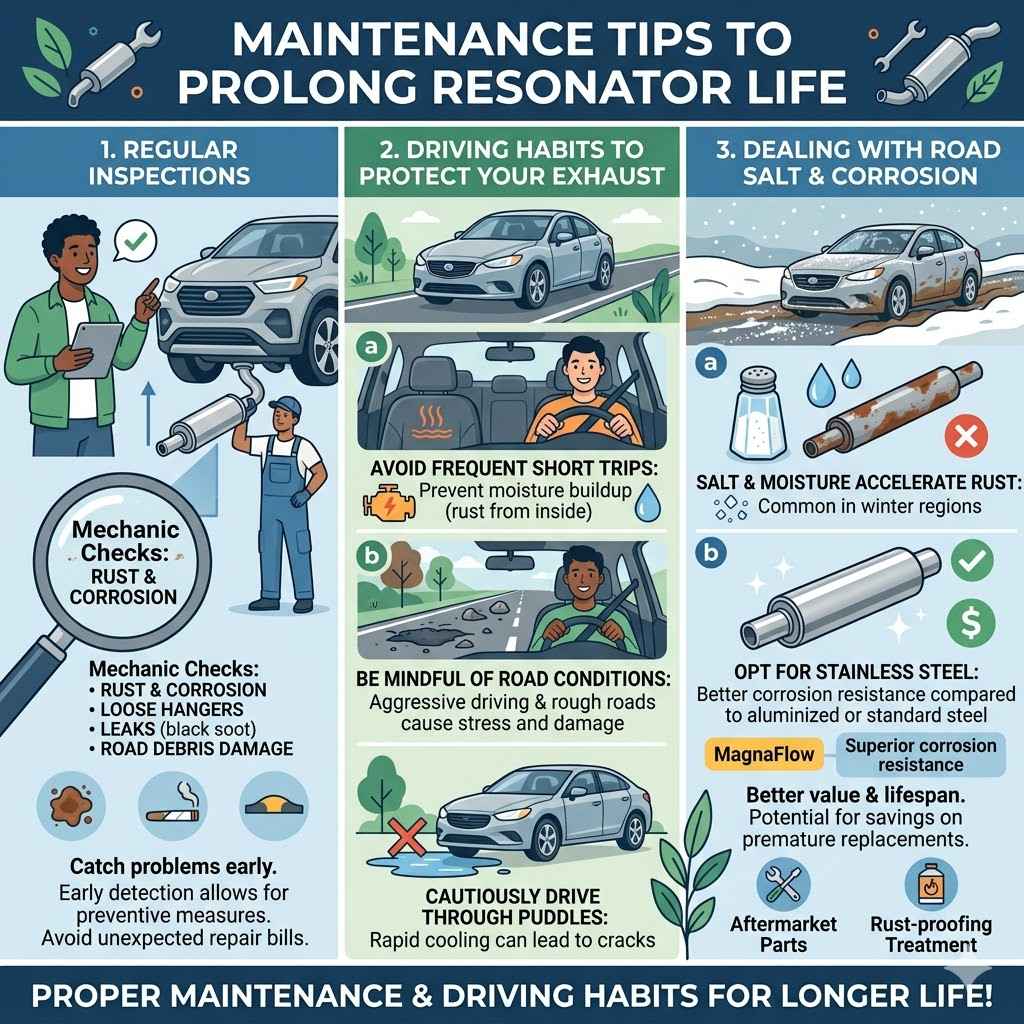 MAINTENANCE TIPS TO PROLONG RESONATOR LIFE

1. REGULAR INSPECTIONS

Mechanic Checks: RUST & CORROSION

Mechanic Checks:
• RUST & CORROSION
• LOOSE HANGERS
• LEAKS (black soot)
• ROAD DEBRIS DAMAGE

Catch problems early.
Early detection allows for preventive measures. Avoid unexpected repair bills.

2. DRIVING HABITS TO PROTECT YOUR EXHAUST

a

AVOID FREQUENT SHORT TRIPS:
Prevent moisture buildup (rust from inside)

b

BE MINDFUL OF ROAD CONDITIONS:
Aggressive driving & rough roads cause stress and damage

CAUTIOUSLY DRIVE THROUGH PUDDLES:
Rapid cooling can lead to cracks

3. DEALING WITH ROAD SALT & CORROSION

a

SALT & MOISTURE ACCELERATE RUST:
Common in winter regions

b

OPT FOR STAINLESS STEEL:
Better corrosion resistance compared to aluminized or standard steel

MagnaFlow Superior corrosion resistance

Better value & lifespan.
Potential for savings on premature replacements.

Aftermarket Parts
Rust-proofing Treatment

PROPER MAINTENANCE & DRIVING HABITS FOR LONGER LIFE!