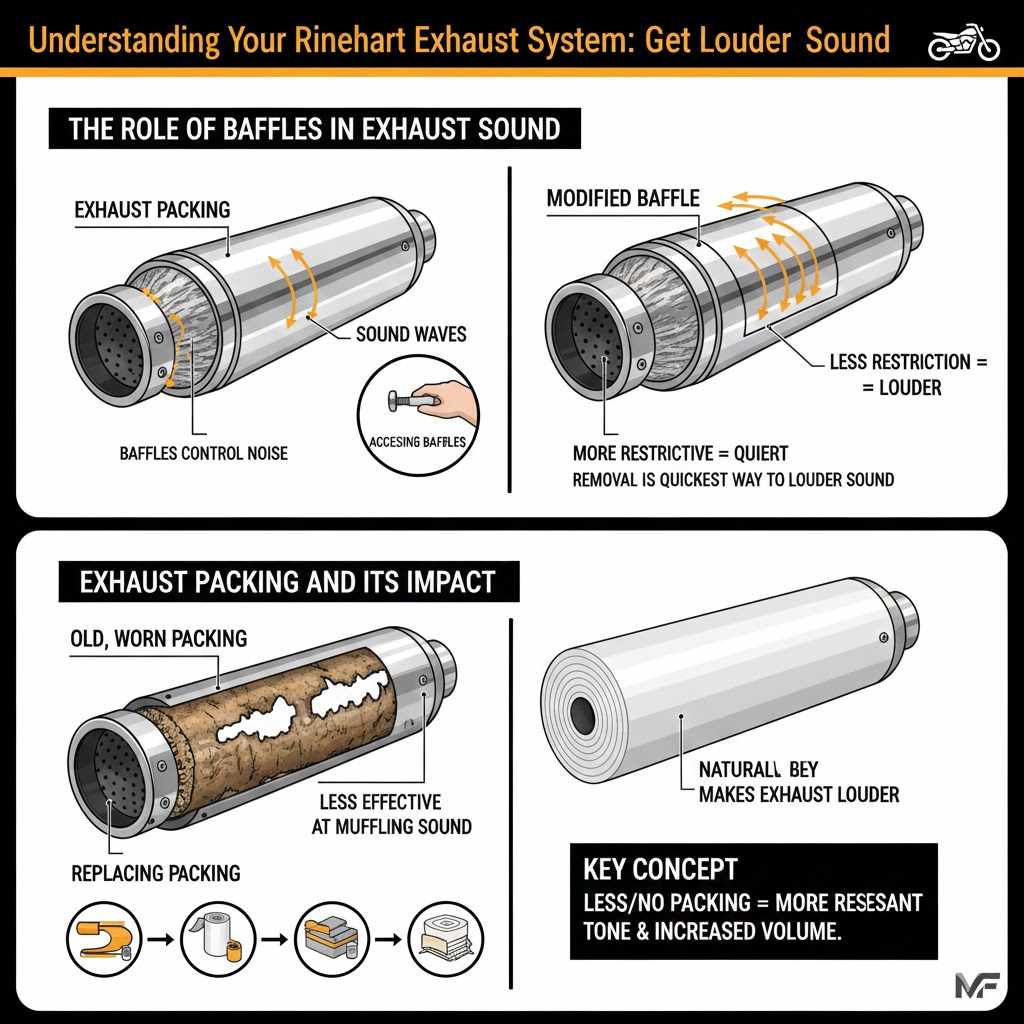 Understanding Your Rinehart Exhaust System: Get Louder Sound

THE ROLE OF BAFFLES IN EXHAUST SOUND

EXHAUST PACKING

SOUND WAVES

BAFFLES CONTROL NOISE

ACCESING BAFFLES

MODIFIED BAFFLE

LESS RESTRICTION = = LOUDER

MORE RESTRICTIVE = QUIERT

REMOVAL IS QUICKEST WAY TO LOUDER SOUND

EXHAUST PACKING AND ITS IMPACT

OLD, WORN PACKING

LESS EFFECTIVE AT MUFFLING SOUND

REPLACING PACKING

NATURALL BEY MAKES EXHAUST LOUDER

KEY CONCEPT
LESS/NO PACKING = MORE RESESANT TONE & INCREASED VOLUME.

MF