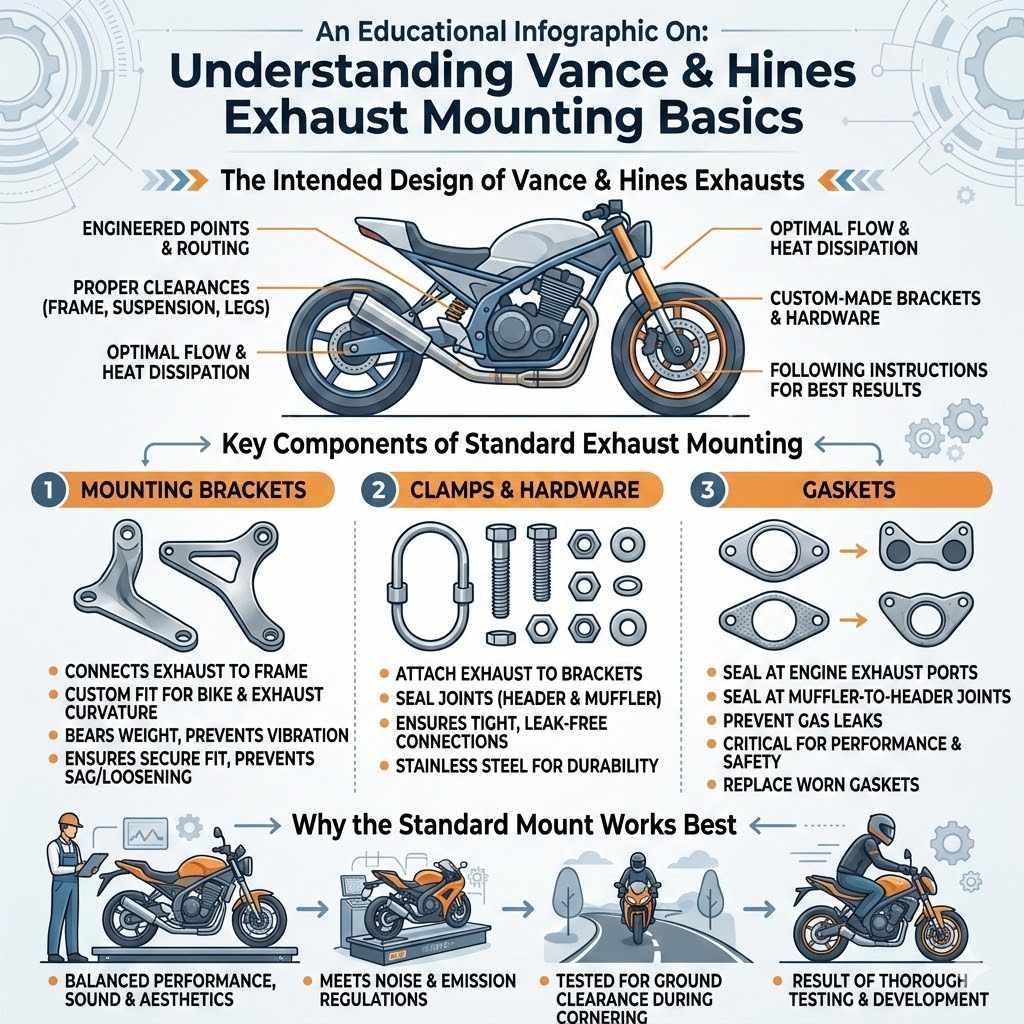 An Educational Infographic On:
Understanding Vance & Hines Exhaust Mounting Basics

The Intended Design of Vance & Hines Exhausts

ENGINEERED POINTS & ROUTING

PROPER CLEARANCES (FRAME, SUSPENSION, LEGS)

OPTIMAL FLOW & HEAT DISSIPATION

OPTIMAL FLOW & HEAT DISSIPATION

CUSTOM-MADE BRACKETS & HARDWARE

FOLLOWING INSTRUCTIONS FOR BEST RESULTS

Key Components of Standard Exhaust Mounting

1 MOUNTING BRACKETS

- CONNECTS EXHAUST TO FRAME
- CUSTOM FIT FOR BIKE & EXHAUST CURVATURE
- BEARS WEIGHT, PREVENTS VIBRATION
- ENSURES SECURE FIT, PREVENTS SAG/LOOSENING

2 CLAMPS & HARDWARE

- ATTACH EXHAUST TO BRACKETS
- SEAL JOINTS (HEADER & MUFFLER)
- ENSURES TIGHT, LEAK-FREE CONNECTIONS
- STAINLESS STEEL FOR DURABILITY

3 GASKETS

- SEAL AT ENGINE EXHAUST PORTS
- SEAL AT MUFFLER-TO-HEADER JOINTS
- PREVENT GAS LEAKS
- CRITICAL FOR PERFORMANCE & SAFETY
- REPLACE WORN GASKETS

Why the Standard Mount Works Best

- BALANCED PERFORMANCE, SOUND & AESTHETICS
- MEETS NOISE & EMISSION REGULATIONS
- TESTED FOR GROUND CLEARANCE DURING CORNERING
- RESULT OF THOROUGH TESTING & DEVELOPMENT