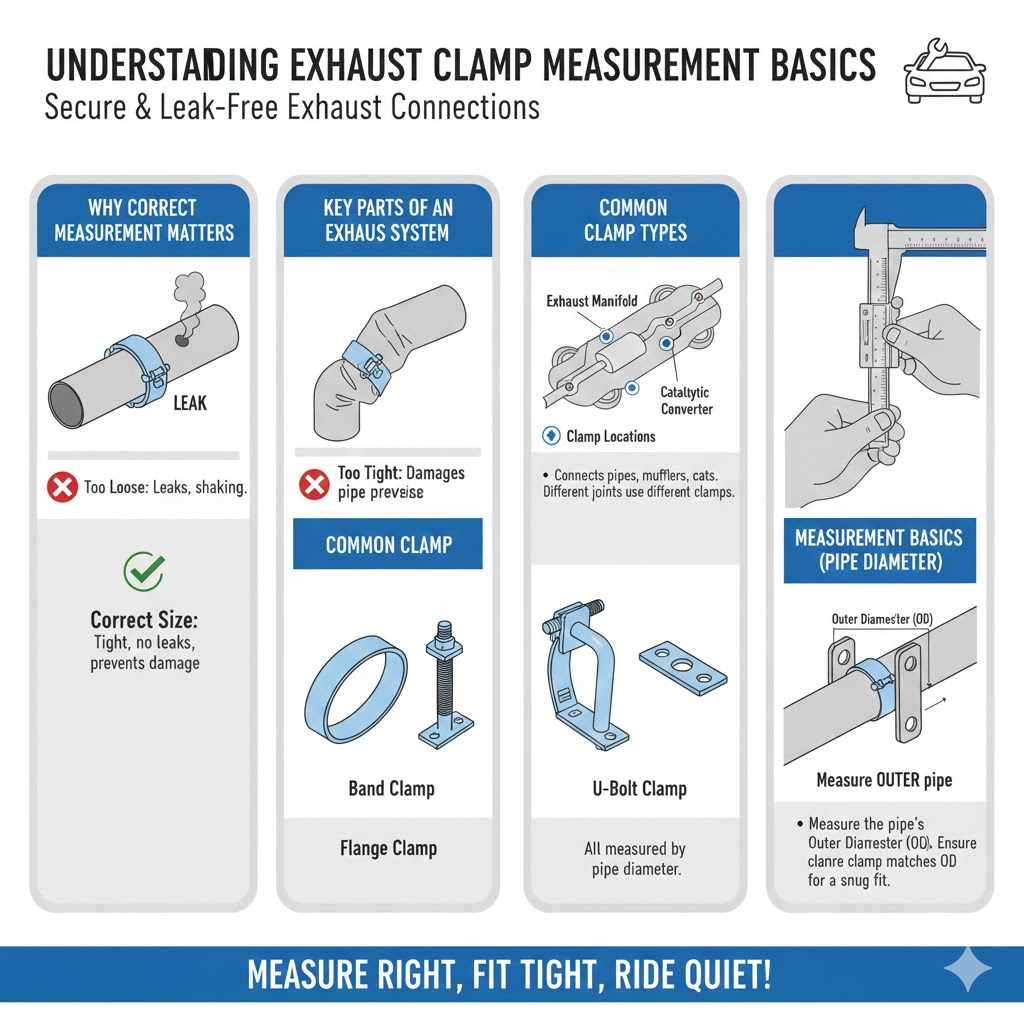 UNDERSTADING EXHAUST CLAMP MEASUREMENT BASICS
Secure & Leak-Free Exhaust Connections

WHY CORRECT MEASUREMENT MATTERS

LEAK

Too Loose: Leaks, shaking.

Correct Size:
Tight, no leaks, prevents damage

KEY PARTS OF AN EXHAUS SYSTEM

Too Tight: Damages pipe preveise

COMMON CLAMP

Band Clamp

Flange Clamp

COMMON CLAMP TYPES

Exhaust Manifold

Catalytic Converter

Clamp Locations

• Connects pipes, mufflers, cats. Different joints use different clamps.

U-Bolt Clamp

All measured by pipe diameter.

MEASUREMENT BASICS (PIPE DIAMETER)

Outer Diamester (OD)

Measure OUTER pipe

• Measure the pipe's Outer Diamester (OD). Ensure clanre clamp matches OD for a snug fit.

MEASURE RIGHT, FIT TIGHT, RIDE QUIET!