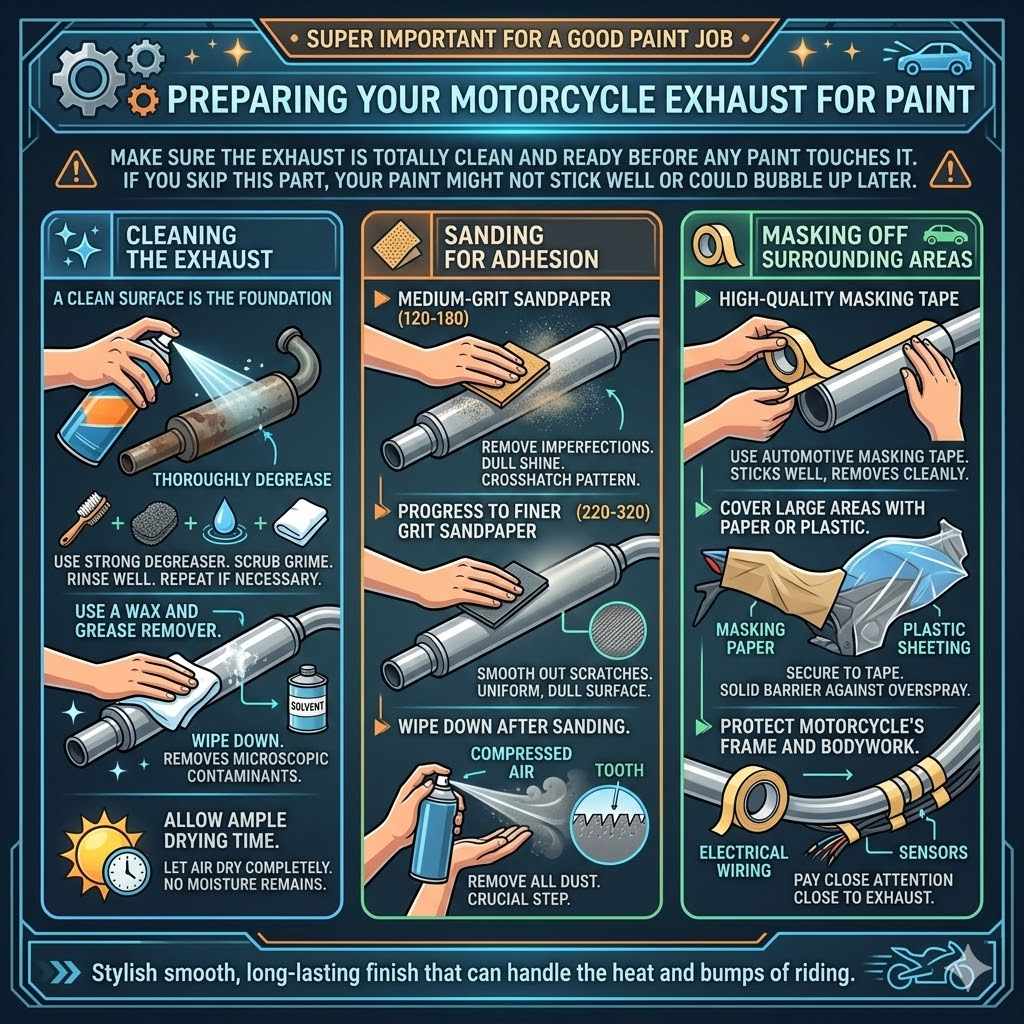 SUPER IMPORTANT FOR A GOOD PAINT JOB

PREPARING YOUR MOTORCYCLE EXHAUST FOR PAINT

MAKE SURE THE EXHAUST IS TOTALLY CLEAN AND READY BEFORE ANY PAINT TOUCHES IT. IF YOU SKIP THIS PART, YOUR PAINT MIGHT NOT STICK WELL OR COULD BUBBLE UP LATER.

CLEANING THE EXHAUST

A CLEAN SURFACE IS THE FOUNDATION

THOROUGHLY DEGREASE

USE STRONG DEGREASER. SCRUB GRIME. RINSE WELL. REPEAT IF NECESSARY.

USE A WAX AND GREASE REMOVER.

SOLVENT

WIPE DOWN. REMOVES MICROSCOPIC CONTAMINANTS.

ALLOW AMPLE DRYING TIME.

LET AIR DRY COMPLETELY. NO MOISTURE REMAINS.

SANDING FOR ADHESION

MEDIUM-GRIT SANDPAPER (120-180)

REMOVE IMPERFECTIONS. DULL SHINE. CROSSHATCH PATTERN.

PROGRESS TO FINER GRIT SANDPAPER (220-320)

SMOOTH OUT SCRATCHES. UNIFORM, DULL SURFACE.

WIPE DOWN AFTER SANDING.

COMPRESSED AIR

TOOTH

REMOVE ALL DUST. CRUCIAL STEP.

MASKING OFF SURROUNDING AREAS

HIGH-QUALITY MASKING TAPE

USE AUTOMOTIVE MASKING TAPE. STICKS WELL, REMOVES CLEANLY.

COVER LARGE AREAS WITH PAPER OR PLASTIC.

MASKING PAPER

PLASTIC SHEETING

SECURE TO TAPE. SOLID BARRIER AGAINST OVERSPRAY.

PROTECT MOTORCYCLE'S FRAME AND BODYWORK.

ELECTRICAL WIRING

SENSORS

PAY CLOSE ATTENTION CLOSE TO EXHAUST.

Stylish smooth, long-lasting finish that can handle the heat and bumps of riding.