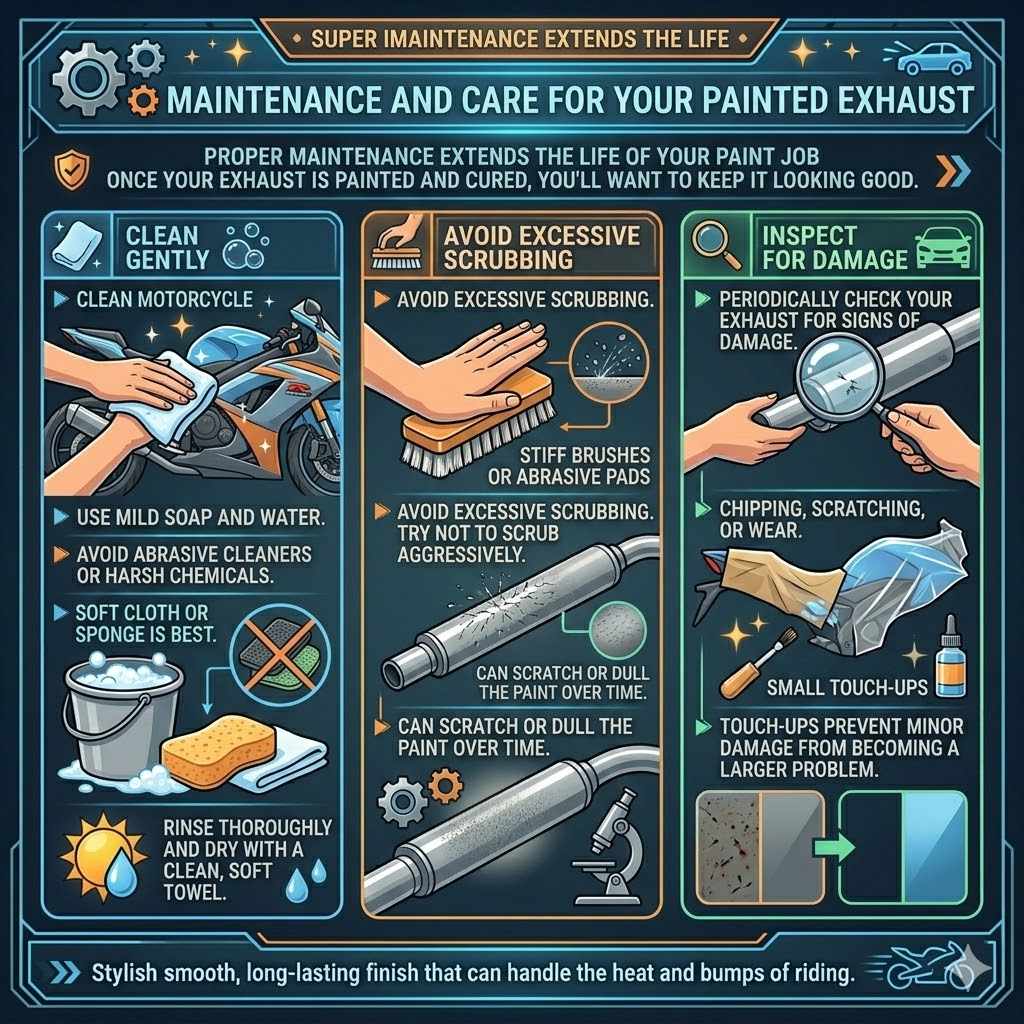 SUPER IMAINTENANCE EXTENDS THE LIFE

MAINTENANCE AND CARE FOR YOUR PAINTED EXHAUST

PROPER MAINTENANCE EXTENDS THE LIFE OF YOUR PAINT JOB
ONCE YOUR EXHAUST IS PAINTED AND CURED, YOU'LL WANT TO KEEP IT LOOKING GOOD.

CLEAN GENTLY

CLEAN MOTORCYCLE

USE MILD SOAP AND WATER.

AVOID ABRASIVE CLEANERS OR HARSH CHEMICALS.

SOFT CLOTH OR SPONGE IS BEST.

RINSE THOROUGHLY AND DRY WITH A CLEAN, SOFT TOWEL.

AVOID EXCESSIVE SCRUBBING

AVOID EXCESSIVE SCRUBBING.

STIFF BRUSHES OR ABRASIVE PADS

AVOID EXCESSIVE SCRUBBING. TRY NOT TO SCRUB AGGRESSIVELY.

CAN SCRATCH OR DULL THE PAINT OVER TIME.

CAN SCRATCH OR DULL THE PAINT OVER TIME.

INSPECT FOR DAMAGE

PERIODICALLY CHECK YOUR EXHAUST FOR SIGNS OF DAMAGE.

CHIPPING, SCRATCHING, OR WEAR.

SMALL TOUCH-UPS

TOUCH-UPS PREVENT MINOR DAMAGE FROM BECOMING A LARGER PROBLEM.

Stylish smooth, long-lasting finish that can handle the heat and bumps of riding.