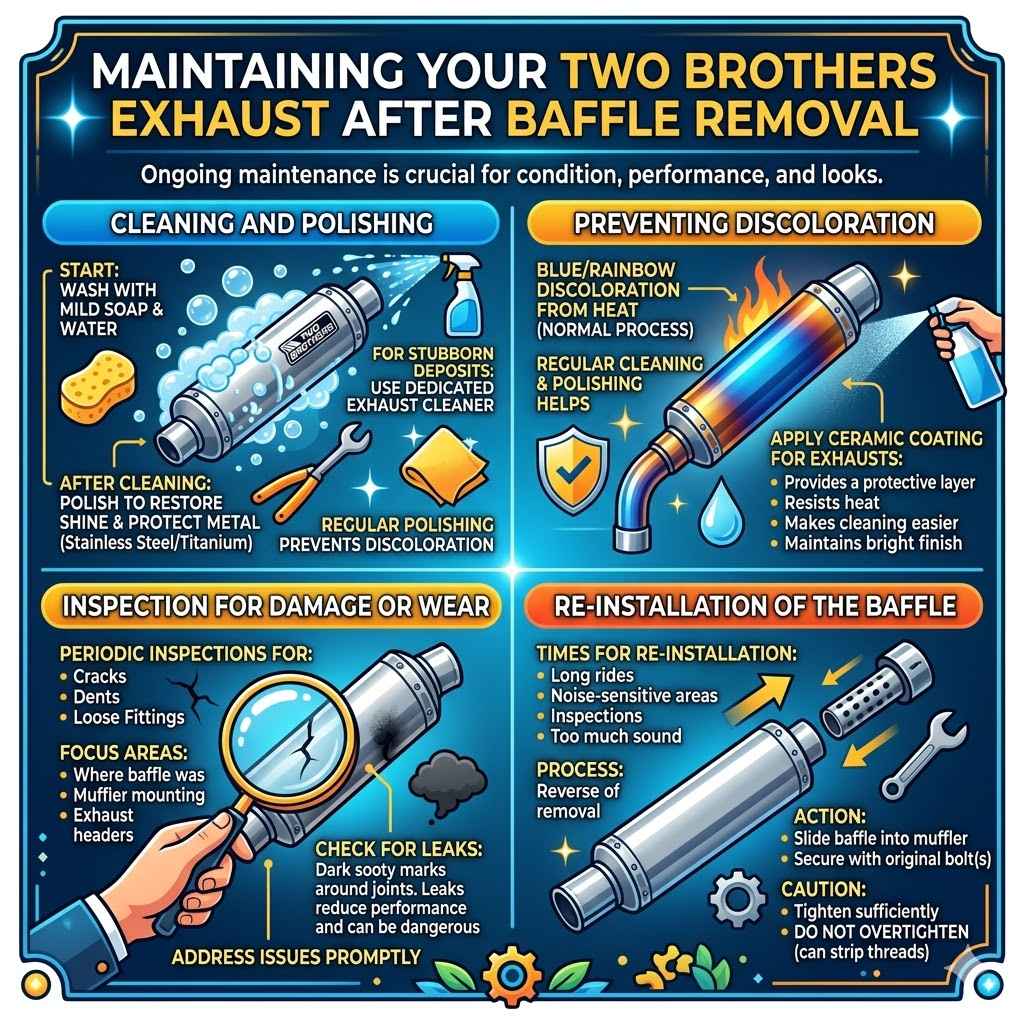 MAINTAINING YOUR TWO BROTHERS EXHAUST AFTER BAFFLE REMOVAL

Ongoing maintenance is crucial for condition, performance, and looks.

CLEANING AND POLISHING

START: WASH WITH MILD SOAP & WATER

TWO BROTHERS

FOR STUBBORN DEPOSITS: USE DEDICATED EXHAUST CLEANER

AFTER CLEANING: POLISH TO RESTORE SHINE & PROTECT METAL (Stainless Steel/Titanium)

REGULAR POLISHING PREVENTS DISCOLORATION

PREVENTING DISCOLORATION

BLUE/RAINBOW DISCOLORATION FROM HEAT (NORMAL PROCESS)

REGULAR CLEANING & POLISHING HELPS

APPLY CERAMIC COATING FOR EXHAUSTS:
• Provides a protective layer
• Resists heat
• Makes cleaning easier
• Maintains bright finish

INSPECTION FOR DAMAGE OR WEAR

PERIODIC INSPECTIONS FOR:
• Cracks
• Dents
• Loose Fittings

FOCUS AREAS:
• Where baffle was
• Muffler mounting
• Exhaust headers

CHECK FOR LEAKS: Dark sooty marks around joints. Leaks reduce performance and can be dangerous

ADDRESS ISSUES PROMPTLY

RE-INSTALLATION OF THE BAFFLE

TIMES FOR RE-INSTALLATION:
• Long rides
• Noise-sensitive areas
• Inspections
• Too much sound

PROCESS: Reverse of removal

ACTION:
• Slide baffle into muffler
• Secure with original bolt(s)

CAUTION:
• Tighten sufficiently
• DO NOT OVERTIGHTEN (can strip threads)