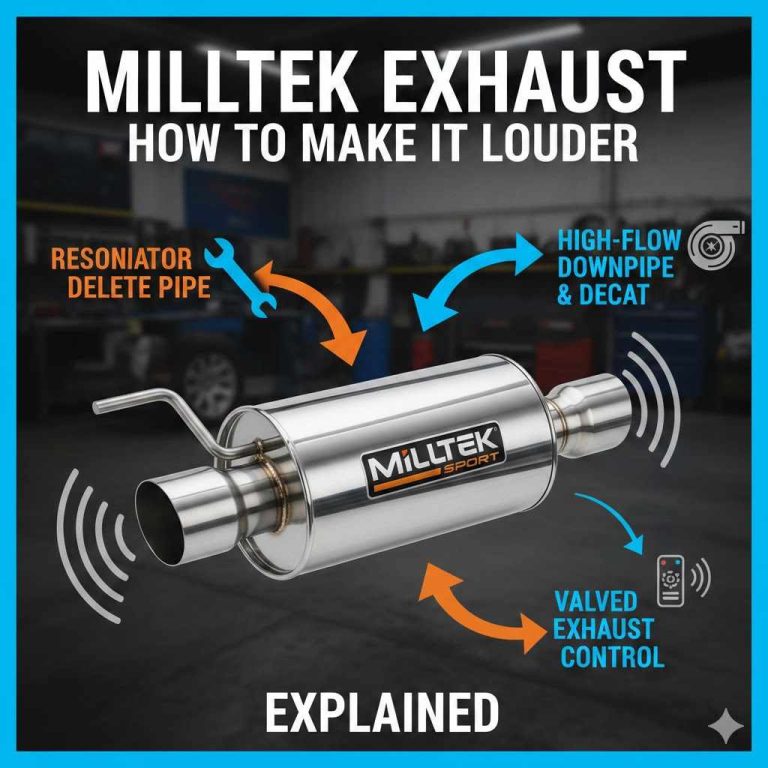 MILLTEK EXHAUST
HOW TO MAKE IT LOUDER

RESONIATOR DELETE PIPE

HIGH-FLOW DOWNPIPE & DECAT

MILLTEK SPORT

VALVED EXHAUST CONTROL

EXPLAINED