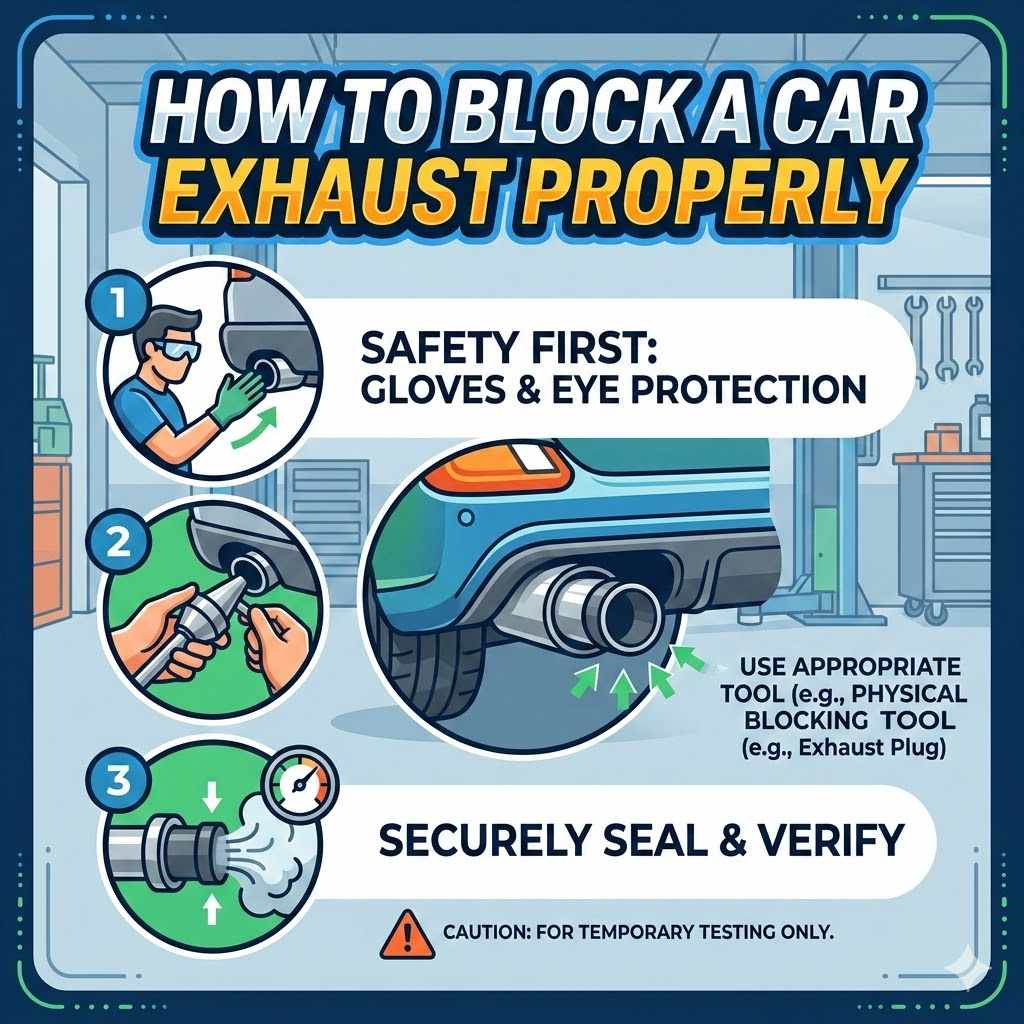 HOW TO BLOCK A CAR EXHAUST PROPERLY

1

SAFETY FIRST: GLOVES & EYE PROTECTION

2

USE APPROPRIATE TOOL (e.g., PHYSICAL BLOCKING TOOL (e.g., Exhaust Plug)

3

SECURELY SEAL & VERIFY

CAUTION: FOR TEMPORARY TESTING ONLY.