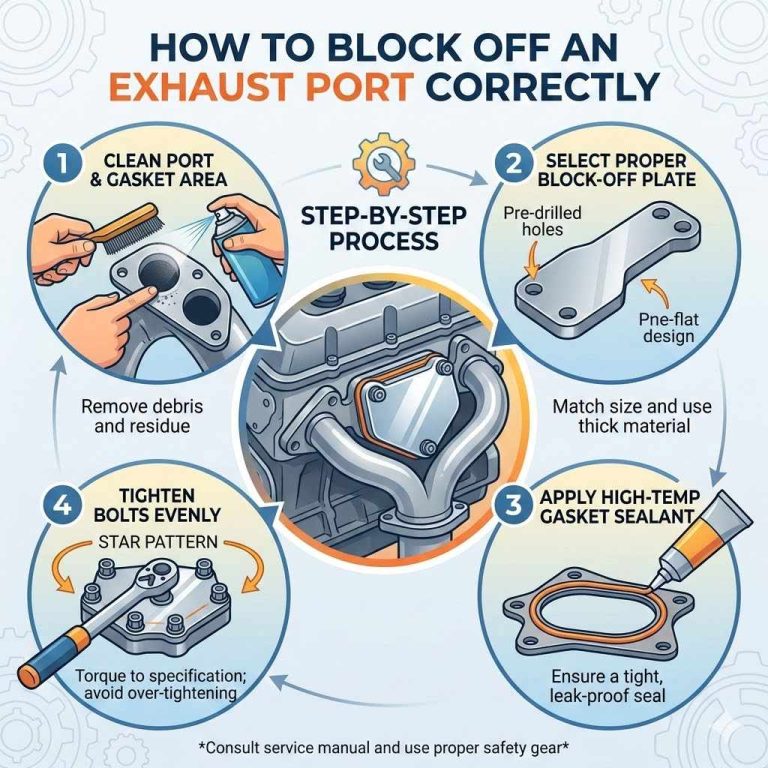 HOW TO BLOCK OFF AN EXHAUST PORT CORRECTLY

STEP-BY-STEP PROCESS

1 CLEAN PORT & GASKET AREA

Remove debris and residue

2 SELECT PROPER BLOCK-OFF PLATE

Pre-drilled holes

Pne-flat design

Match size and use thick material

3 APPLY HIGH-TEMP GASKET SEALANT

Ensure a tight, leak-proof seal

4 TIGHTEN BOLTS EVENLY

STAR PATTERN

Torque to specification; avoid over-tightening

*Consult service manual and use proper safety gear*