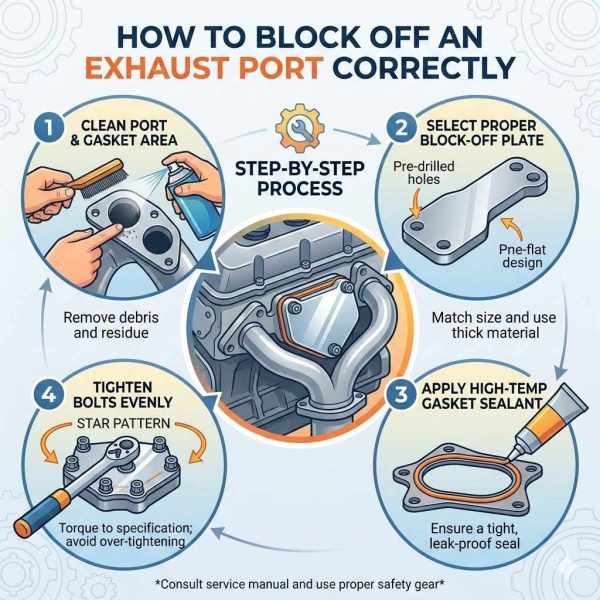 HOW TO BLOCK OFF AN EXHAUST PORT CORRECTLY

STEP-BY-STEP PROCESS

1 CLEAN PORT & GASKET AREA

Remove debris and residue

2 SELECT PROPER BLOCK-OFF PLATE

Pre-drilled holes

Pne-flat design

Match size and use thick material

3 APPLY HIGH-TEMP GASKET SEALANT

Ensure a tight, leak-proof seal

4 TIGHTEN BOLTS EVENLY

STAR PATTERN

Torque to specification; avoid over-tightening

*Consult service manual and use proper safety gear*