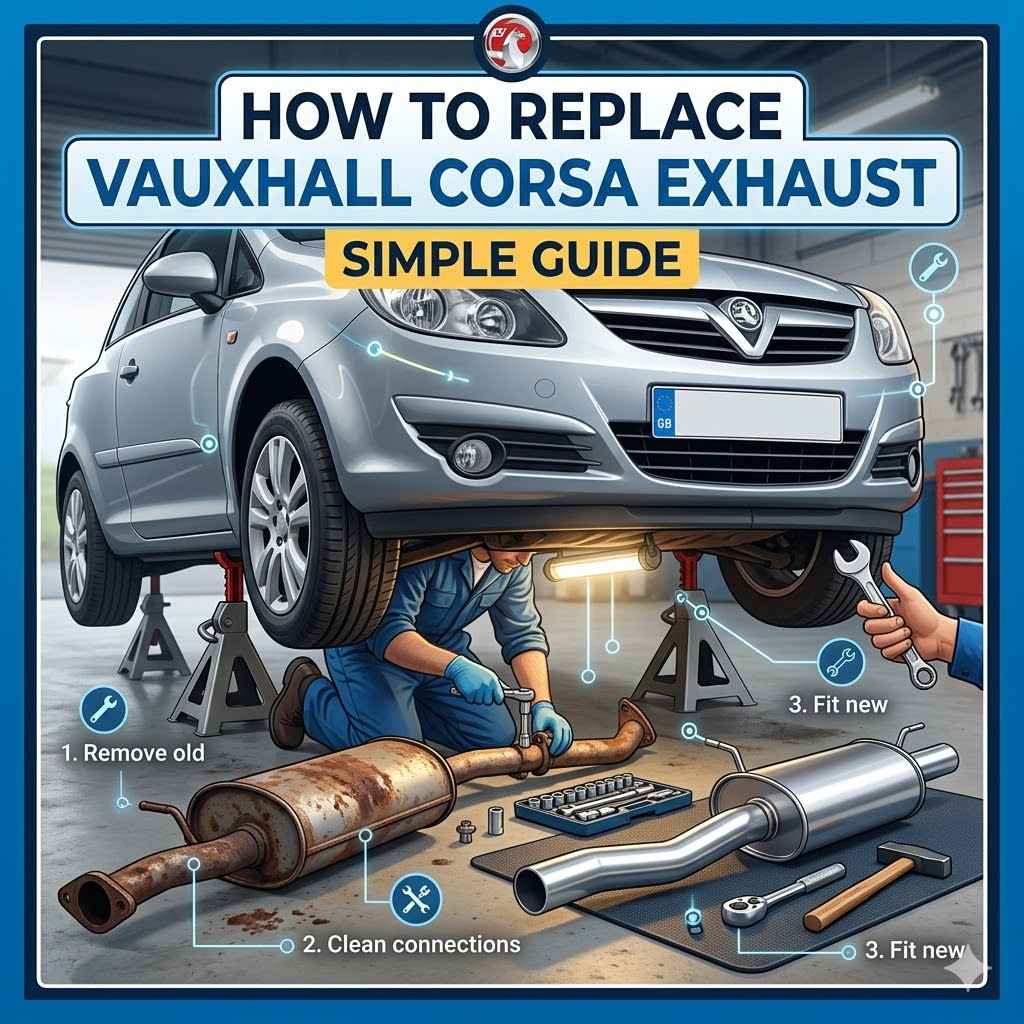 HOW TO REPLACE
VAUXHALL CORSA EXHAUST
SIMPLE GUIDE

GB

3. Fit new

1. Remove old

2. Clean connections

3. Fit new