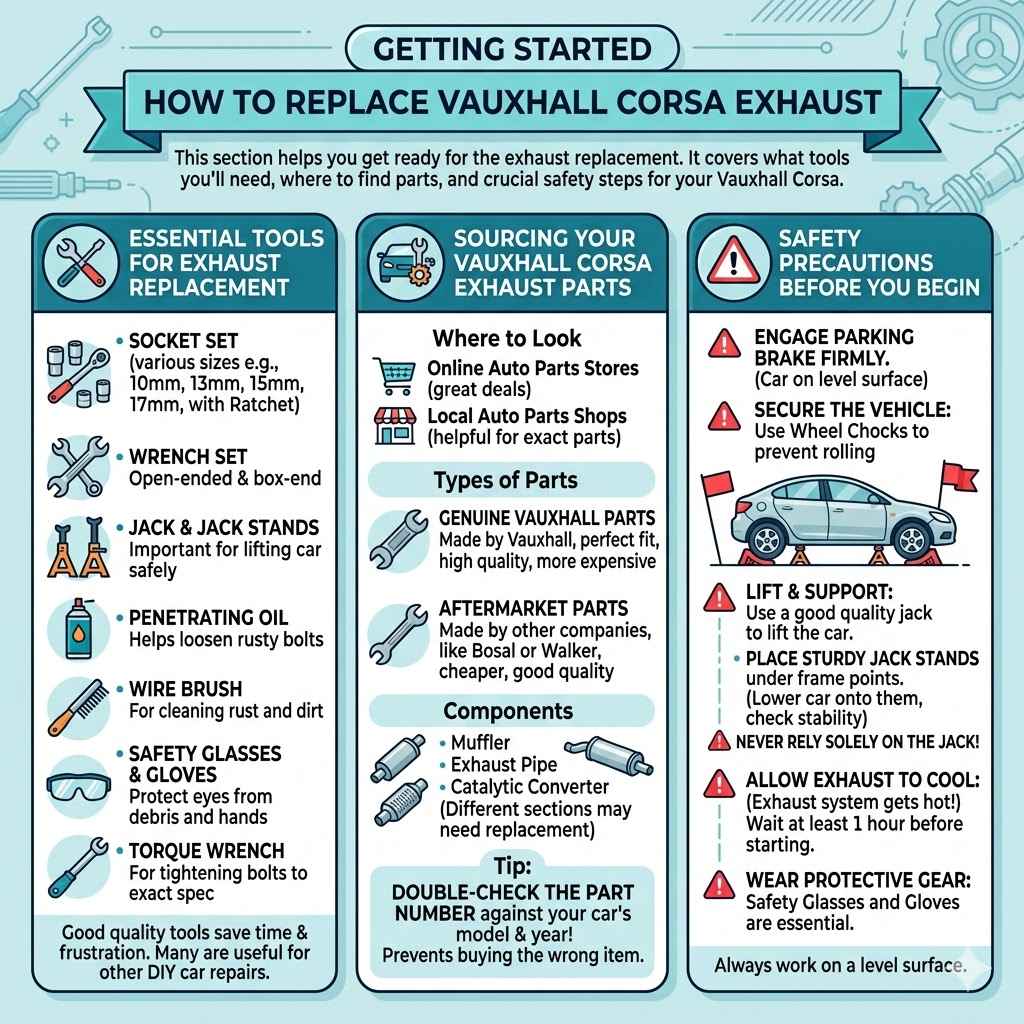 GETTING STARTED

HOW TO REPLACE VAUXHALL CORSA EXHAUST

This section helps you get ready for the exhaust replacement. It covers what tools you'll need, where to find parts, and crucial safety steps for your Vauxhall Corsa.

ESSENTIAL TOOLS FOR EXHAUST REPLACEMENT

• SOCKET SET (various sizes e.g., 10mm, 13mm, 15mm, 17mm, with Ratchet)

• WRENCH SET Open-ended & box-end

• JACK & JACK STANDS Important for lifting car safely

• PENETRATING OIL Helps loosen rusty bolts

• WIRE BRUSH For cleaning rust and dirt

• SAFETY GLASSES & GLOVES Protect eyes from debris and hands

• TORQUE WRENCH For tightening bolts to exact spec

Good quality tools save time & frustration. Many are useful for other DIY car repairs.

SOURCING YOUR VAUXHALL CORSA EXHAUST PARTS

Where to Look

Online Auto Parts Stores (great deals)

Local Auto Parts Shops (helpful for exact parts)

Types of Parts

GENUINE VAUXHALL PARTS Made by Vauxhall, perfect fit, high quality, more expensive

AFTERMARKET PARTS Made by other companies, like Bosal or Walker, cheaper, good quality

Components

• Muffler
• Exhaust Pipe
• Catalytic Converter
(Different sections may need replacement)

Tip:
DOUBLE-CHECK THE PART NUMBER against your car's model & year! Prevents buying the wrong item.

SAFETY PRECAUTIONS BEFORE YOU BEGIN

ENGAGE PARKING BRAKE FIRMLY. (Car on level surface)

SECURE THE VEHICLE: Use Wheel Chocks to prevent rolling

LIFT & SUPPORT: Use a good quality jack to lift the car.

• PLACE STURDY JACK STANDS under frame points. (Lower car onto them, check stability)

NEVER RELY SOLELY ON THE JACK!

ALLOW EXHAUST TO COOL: (Exhaust system gets hot!) Wait at least 1 hour before starting.

WEAR PROTECTIVE GEAR: Safety Glasses and Gloves are essential.

Always work on a level surface.