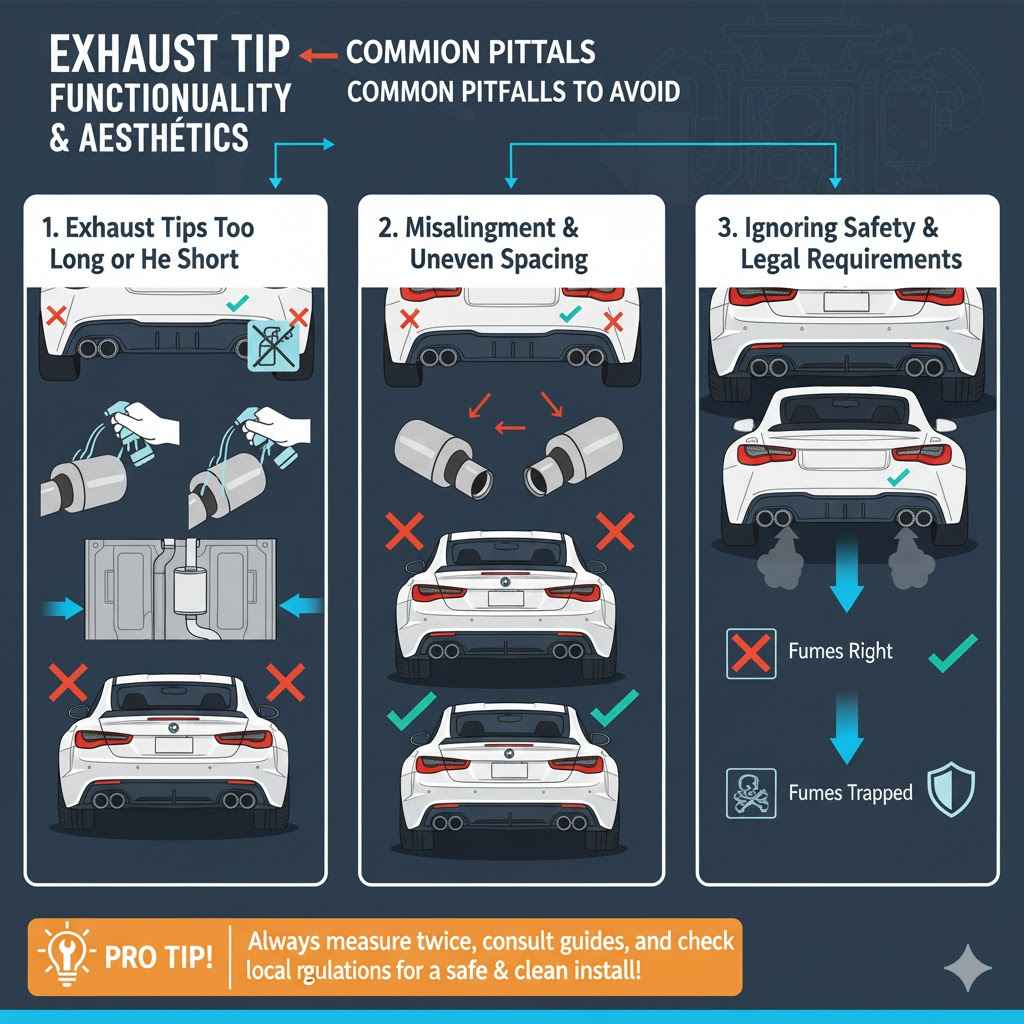 EXHAUST TIP FUNCTIONUALITY & AESTHÉTICS

COMMON PITTALS
COMMON PITFALLS TO AVOID

1. Exhaust Tips Too Long or He Short

2. Misalingment & Uneven Spacing

3. Ignoring Safety & Legal Requirements

Fumes Right

Fumes Trapped

PRO TIP!

Always measure twice, consult guides, and check local rgulations for a safe & clean install!