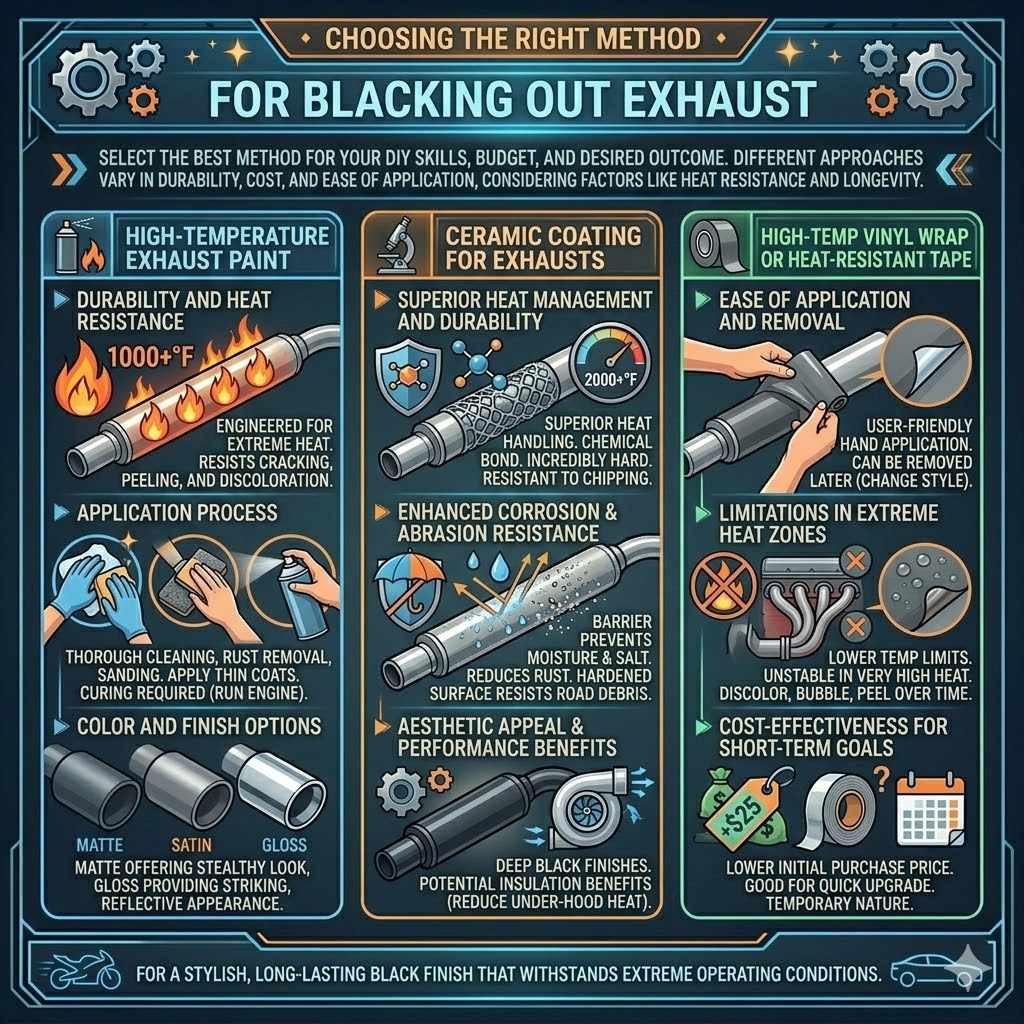 CHOOSING THE RIGHT METHOD

FOR BLACKING OUT EXHAUST

SELECT THE BEST METHOD FOR YOUR DIY SKILLS, BUDGET, AND DESIRED OUTCOME. DIFFERENT APPROACHES VARY IN DURABILITY, COST, AND EASE OF APPLICATION, CONSIDERING FACTORS LIKE HEAT RESISTANCE AND LONGEVITY.

HIGH-TEMPERATURE EXHAUST PAINT

DURABILITY AND HEAT RESISTANCE

1000+°F

ENGINEERED FOR EXTREME HEAT. RESISTS CRACKING, PEELING, AND DISCOLORATION.

APPLICATION PROCESS

THOROUGH CLEANING, RUST REMOVAL, SANDING. APPLY THIN COATS. CURING REQUIRED (RUN ENGINE).

COLOR AND FINISH OPTIONS

MATTE SATIN GLOSS

MATTE OFFERING STEALTHY LOOK, GLOSS PROVIDING STRIKING, REFLECTIVE APPEARANCE.

CERAMIC COATING FOR EXHAUSTS

SUPERIOR HEAT MANAGEMENT AND DURABILITY

2000+°F

SUPERIOR HEAT HANDLING. CHEMICAL BOND. INCREDIBLY HARD. RESISTANT TO CHIPPING.

ENHANCED CORROSION & ABRASION RESISTANCE

BARRIER PREVENTS MOISTURE & SALT. REDUCES RUST. HARDENED SURFACE RESISTS ROAD DEBRIS.

AESTHETIC APPEAL & PERFORMANCE BENEFITS

DEEP BLACK FINISHES. POTENTIAL INSULATION BENEFITS (REDUCE UNDER-HOOD HEAT).

HIGH-TEMP VINYL WRAP OR HEAT-RESISTANT TAPE

EASE OF APPLICATION AND REMOVAL

USER-FRIENDLY HAND APPLICATION. CAN BE REMOVED LATER (CHANGE STYLE).

LIMITATIONS IN EXTREME HEAT ZONES

LOWER TEMP LIMITS. UNSTABLE IN VERY HIGH HEAT. DISCOLOR, BUBBLE, PEEL OVER TIME.

COST-EFFECTIVENESS FOR SHORT-TERM GOALS

$25

LOWER INITIAL PURCHASE PRICE. GOOD FOR QUICK UPGRADE. TEMPORARY NATURE.

FOR A STYLISH, LONG-LASTING BLACK FINISH THAT WITHSTANDS EXTREME OPERATING CONDITIONS.