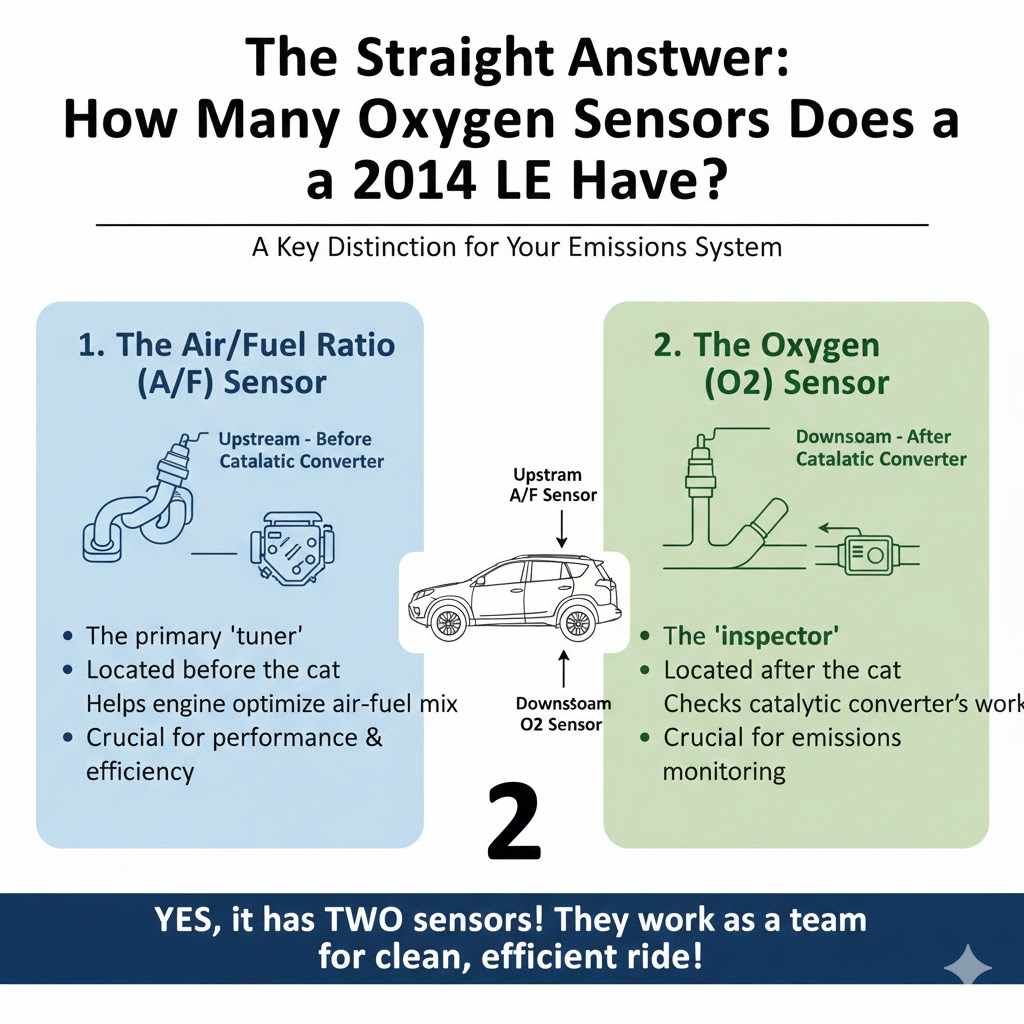 The Straight Answer: How Many Oxygen Sensors Does a a 2014 LE Have?

A Key Distinction for Your Emissions System

1. The Air/Fuel Ratio (A/F) Sensor

Upstream - Before Catalatic Converter

- The primary 'tuner'
- Located before the cat
Helps engine optimize air-fuel mix
- Crucial for performance & efficiency

Upstram A/F Sensor

Downssoam O2 Sensor

2

2. The Oxygen (O2) Sensor

Downsoam - After Catalatic Converter

- The 'inspector'
- Located after the cat
Checks catalytic converter's work
- Crucial for emissions monitoring

YES, it has TWO sensors! They work as a team for clean, efficient ride!