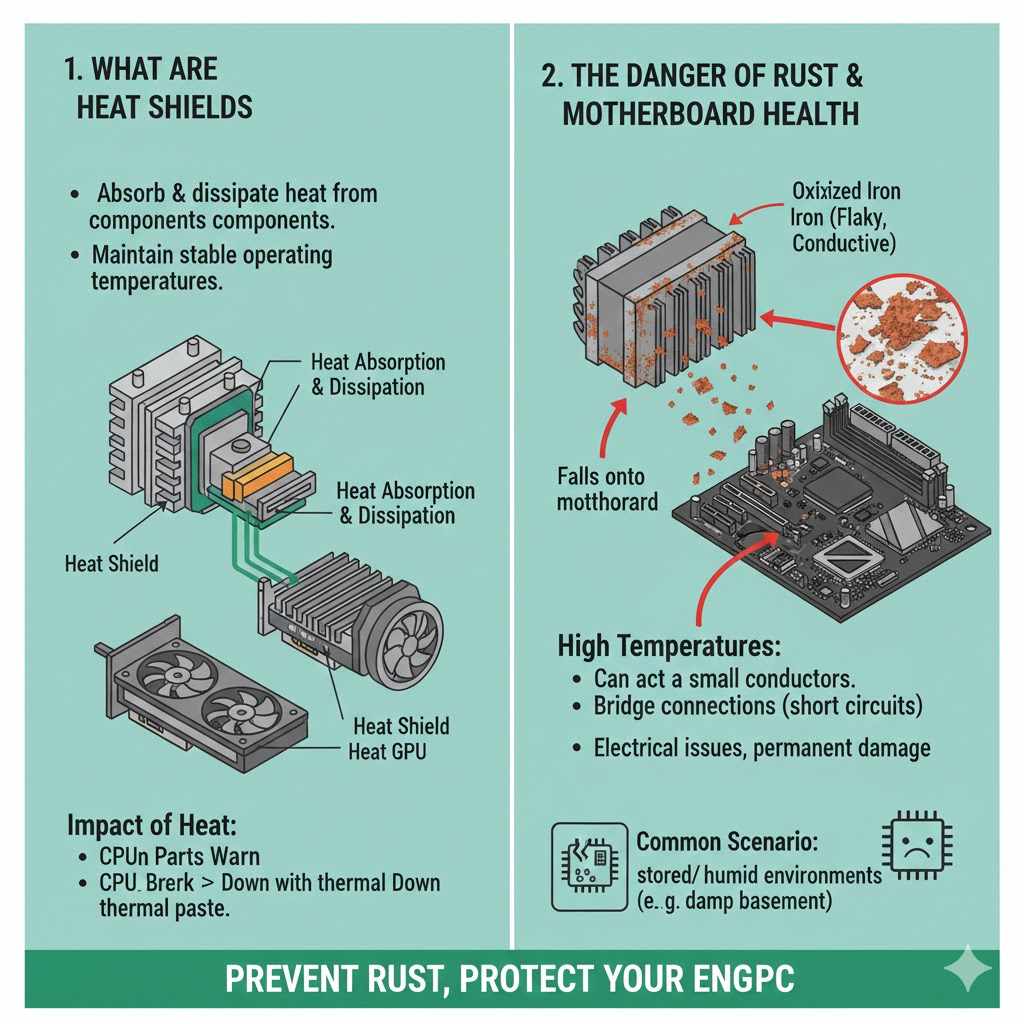 1. WHAT ARE HEAT SHIELDS

• Absorb & dissipate heat from components components.
• Maintain stable operating temperatures.

Heat Absorption & Dissipation

Heat Absorption & Dissipation

Heat Shield

Heat Shield
Heat GPU

Impact of Heat:
• CPUn Parts Warn
• CPU Brerk > Down with thermal Down thermal paste.

2. THE DANGER OF RUST & MOTHERBOARD HEALTH

Oxixized Iron
Iron (Flaky, Conductive)

Falls onto motthorard

High Temperatures:
• Can act a small conductors.
• Bridge connections (short circuits)
• Electrical issues, permanent damage

Common Scenario:
stored/ humid environments (e.g. damp basement)

PREVENT RUST, PROTECT YOUR ENGPC