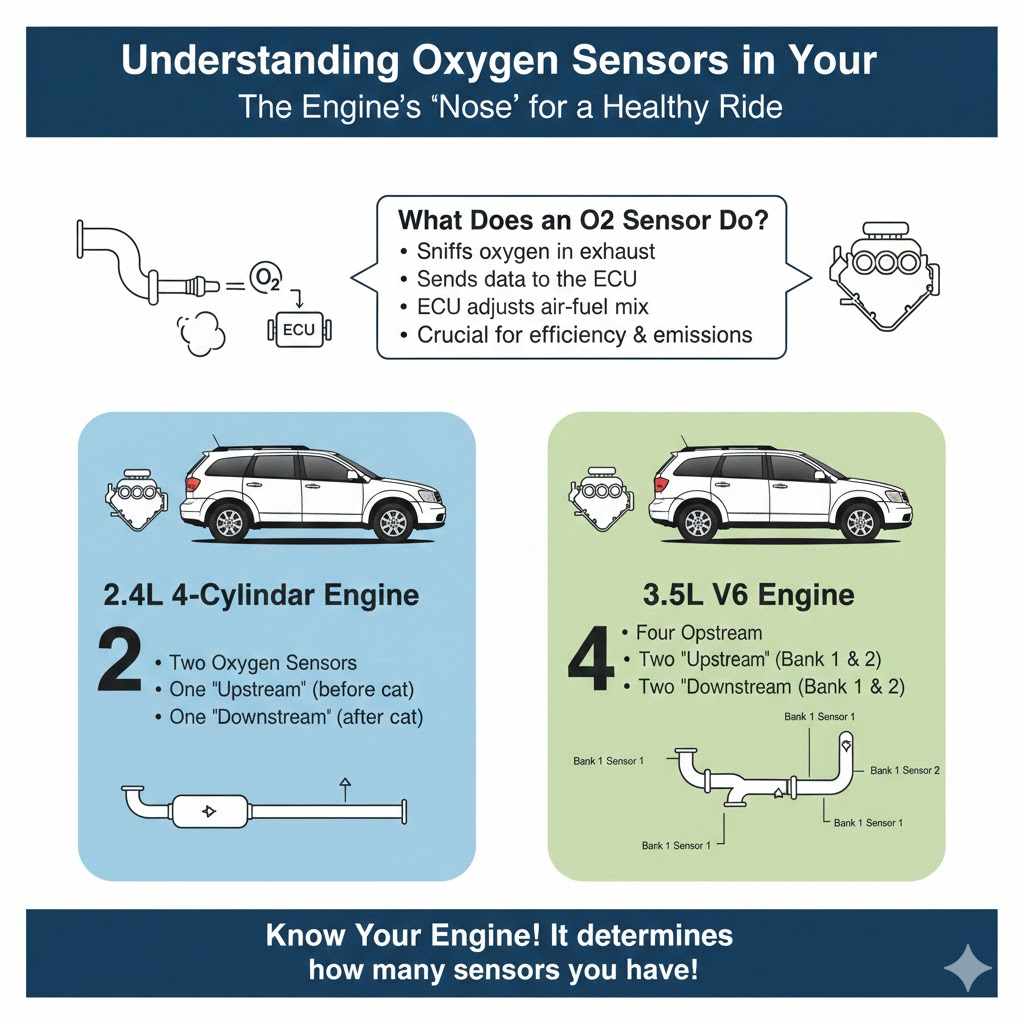 Understanding Oxygen Sensors in Your

The Engine's 'Nose' for a Healthy Ride

$O_2$

ECU

What Does an O2 Sensor Do?
• Sniffs oxygen in exhaust
• Sends data to the ECU
• ECU adjusts air-fuel mix
• Crucial for efficiency & emissions

2.4L 4-Cylindar Engine

2
• Two Oxygen Sensors
• One "Upstream" (before cat)
• One "Downstream" (after cat)

3.5L V6 Engine

4
• Four Opstream
• Two "Upstream" (Bank 1 & 2)
• Two "Downstream (Bank 1 & 2)

Bank 1 Sensor 1

Bank 1 Sensor 1

Bank 1 Sensor 2

Bank 1 Sensor 1

Bank 1 Sensor 1

Know Your Engine! It determines how many sensors you have!