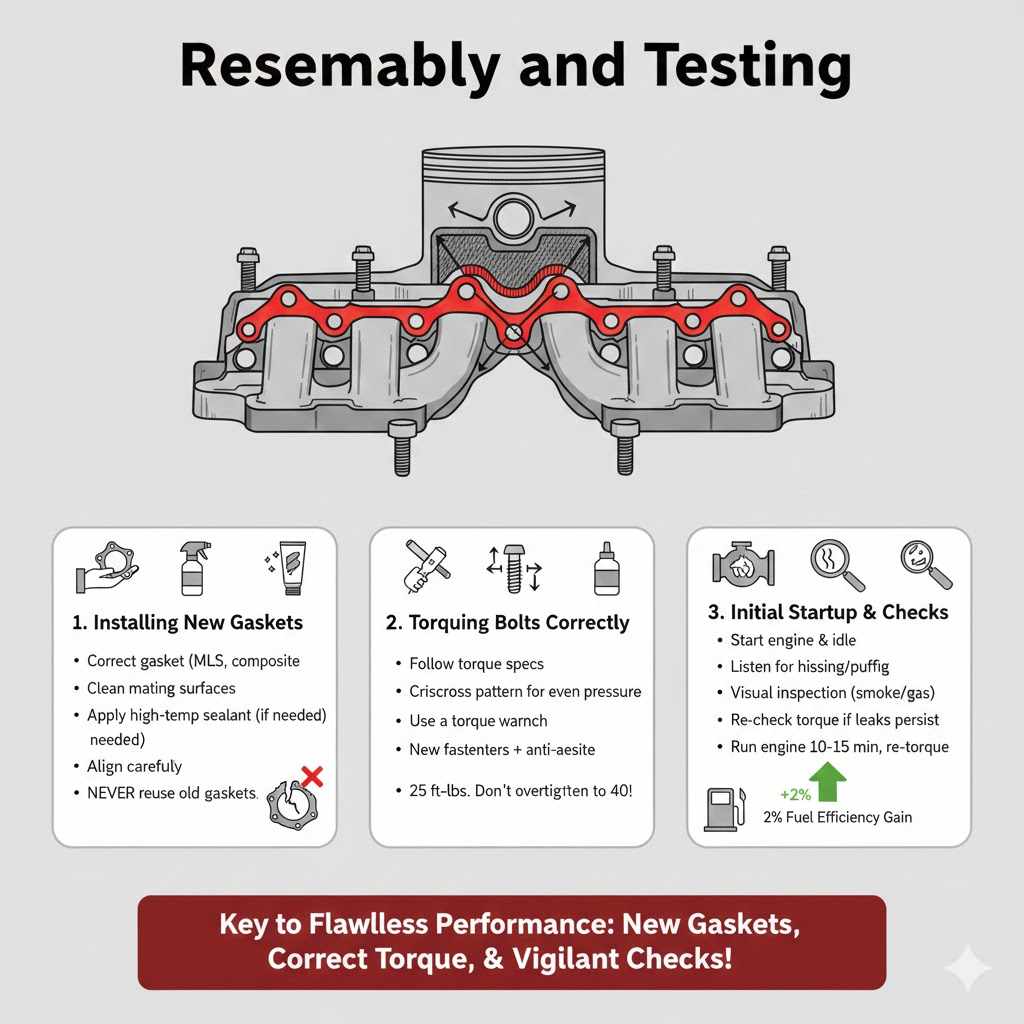 Resemably and Testing

1. Installing New Gaskets
• Correct gasket (MLS, composite
• Clean mating surfaces
• Apply high-temp sealant (if needed) needed)
• Align carefully
• NEVER reuse old gaskets.

2. Torquing Bolts Correctly
• Follow torque specs
• Criscross pattern for even pressure
• Use a torque warnch
• New fastenters + anti-aesite
• 25 ft-lbs. Don't overtigtten to 40!

3. Initial Startup & Checks
• Start engine & idle
• Listen for hissing/puffig
• Visual inspection (smoke/gas)
• Re-check torque if leaks persist
• Run engine 10-15 min, re-torque

+2%
2% Fuel Efficiency Gain

Key to Flawless Performance: New Gaskets, Correct Torque, & Vigilant Checks!