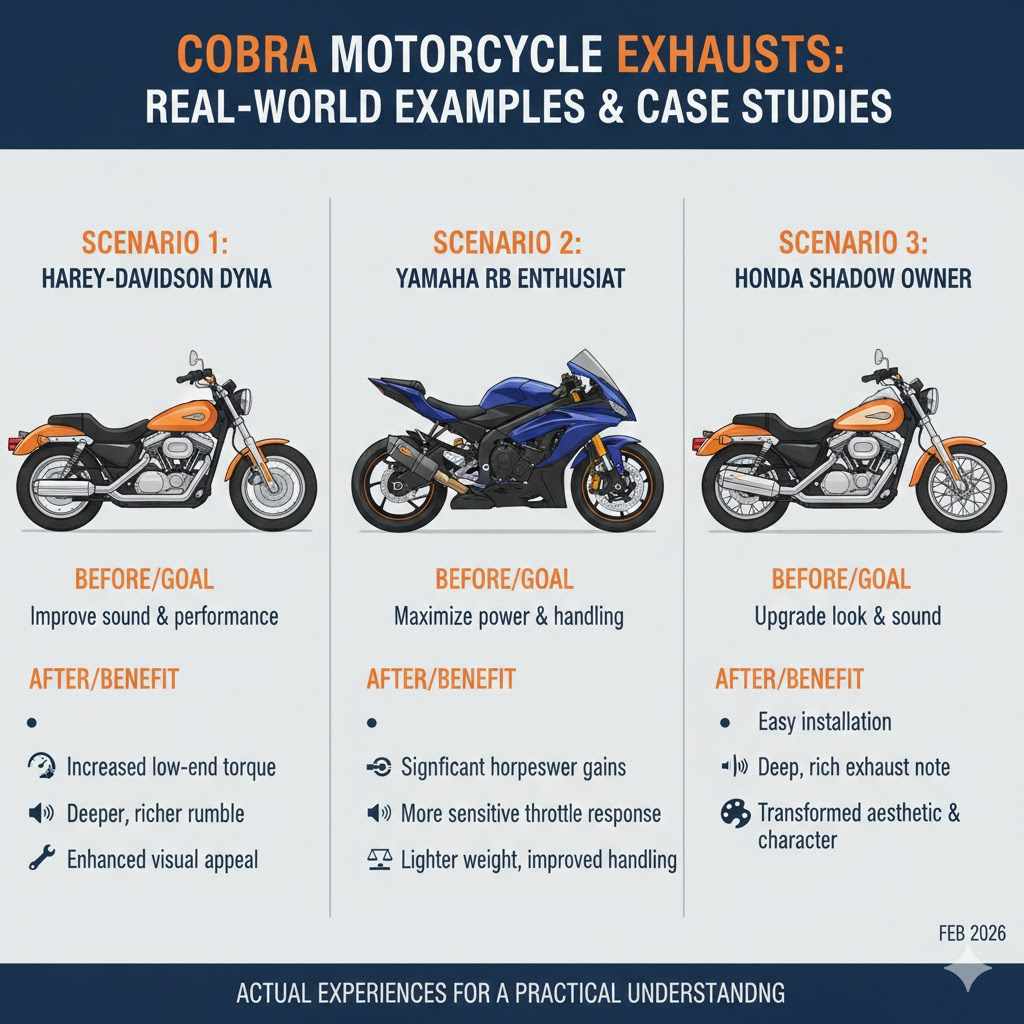 COBRA MOTORCYCLE EXHAUSTS:
REAL-WORLD EXAMPLES & CASE STUDIES

SCENARIO 1:
HAREY-DAVIDSON DYNA

BEFORE/GOAL
Improve sound & performance

AFTER/BENEFIT
•
Increased low-end torque
Deeper, richer rumble
Enhanced visual appeal

SCENARIO 2:
YAMAHA RB ENTHUSIAT

BEFORE/GOAL
Maximize power & handling

AFTER/BENEFIT
•
Signficant horpeswer gains
More sensitive throttle response
Lighter weight, improved handling

SCENARIO 3:
HONDA SHADOW OWNER

BEFORE/GOAL
Upgrade look & sound

AFTER/BENEFIT
• Easy installation
Deep, rich exhaust note
Transformed aesthetic & character

FEB 2026

ACTUAL EXPERIENCES FOR A PRACTICAL UNDERSTANDNG