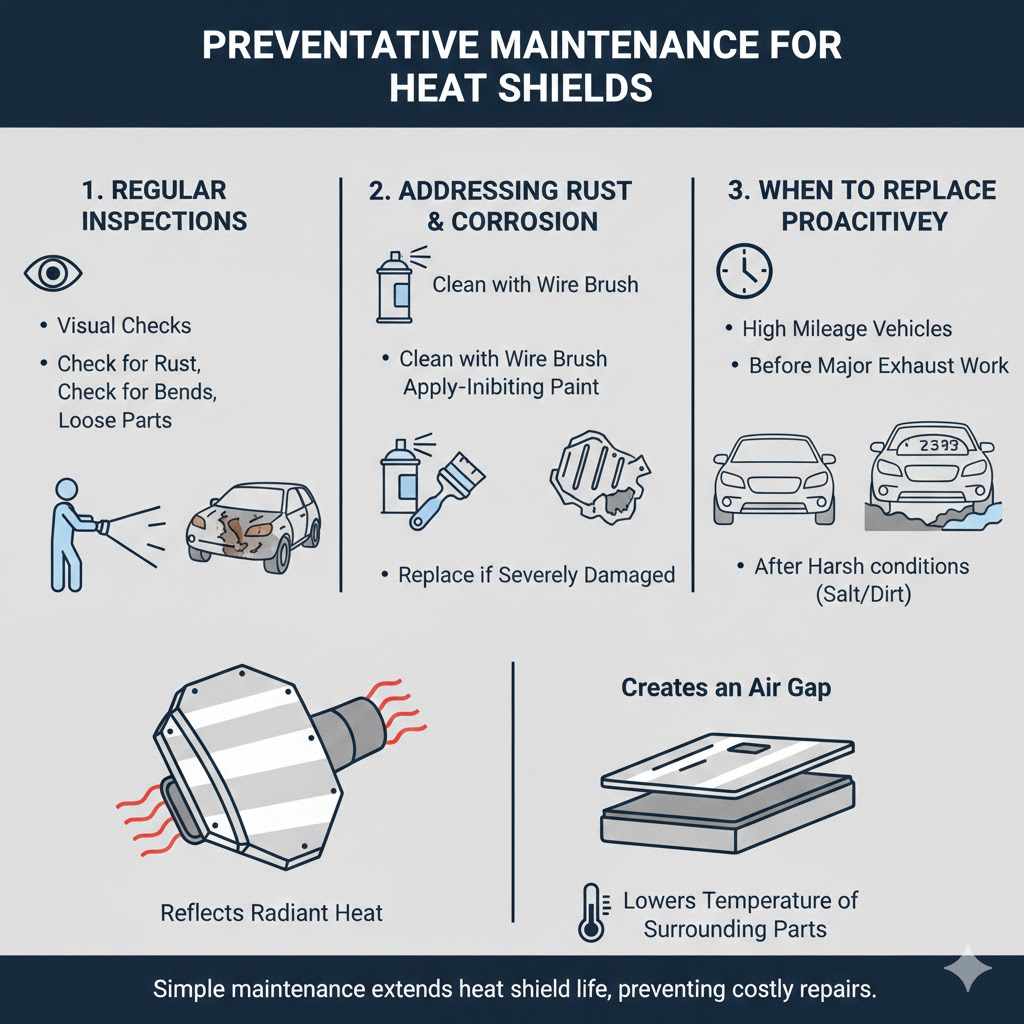 PREVENTATIVE MAINTENANCE FOR HEAT SHIELDS

1. REGULAR INSPECTIONS

• Visual Checks

• Check for Rust, Check for Bends, Loose Parts

2. ADDRESSING RUST & CORROSION

Clean with Wire Brush

• Clean with Wire Brush Apply-Inibiting Paint

• Replace if Severely Damaged

3. WHEN TO REPLACE PROACITIVEY

• High Mileage Vehicles

• Before Major Exhaust Work

2393

• After Harsh conditions (Salt/Dirt)

Reflects Radiant Heat

Creates an Air Gap

Lowers Temperature of Surrounding Parts

Simple maintenance extends heat shield life, preventing costly repairs.