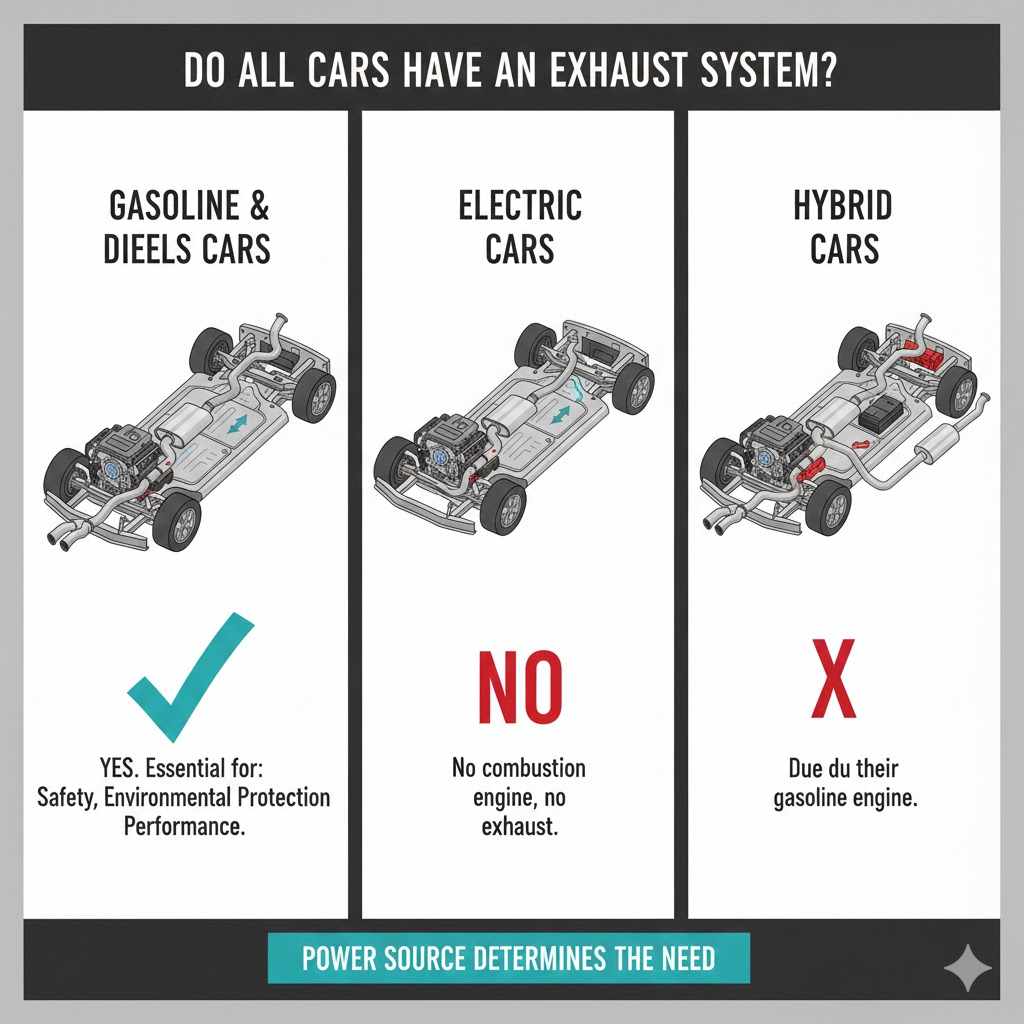 DO ALL CARS HAVE AN EXHAUST SYSTEM?

GASOLINE & DIEELS CARS

YES. Essential for: Safety, Environmental Protection Performance.

ELECTRIC CARS

NO

No combustion engine, no exhaust.

HYBRID CARS

X

Due du their gasoline engine.

POWER SOURCE DETERMINES THE NEED