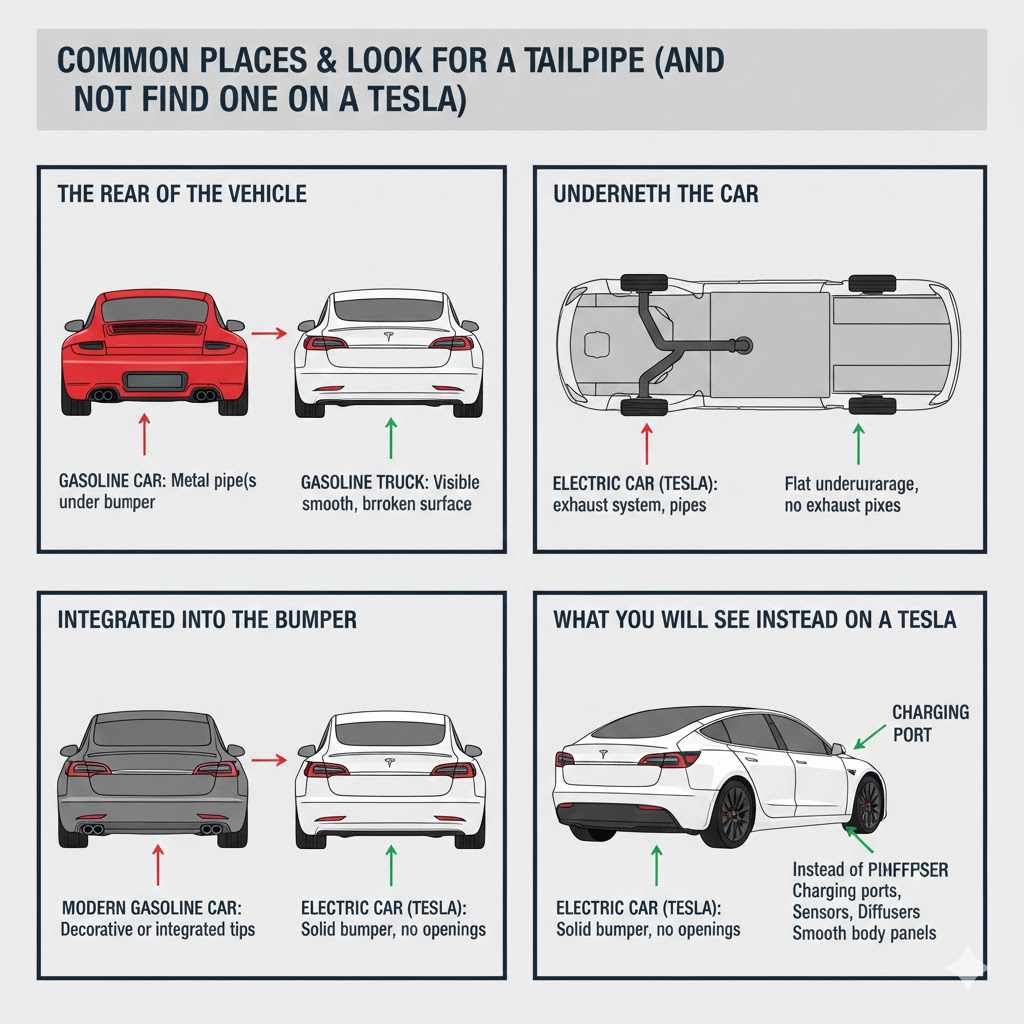 COMMON PLACES & LOOK FOR A TAILPIPE (AND NOT FIND ONE ON A TESLA)

THE REAR OF THE VEHICLE

GASOLINE CAR: Metal pipe(s under bumper

GASOLINE TRUCK: Visible smooth, brroken surface

UNDERNETH THE CAR

ELECTRIC CAR (TESLA): exhaust system, pipes

Flat underurarage, no exhaust pixes

INTEGRATED INTO THE BUMPER

MODERN GASOLINE CAR: Decorative or integrated tips

ELECTRIC CAR (TESLA): Solid bumper, no openings

WHAT YOU WILL SEE INSTEAD ON A TESLA

CHARGING PORT

ELECTRIC CAR (TESLA): Solid bumper, no openings

Instead of PINFFPSER Charging ports, Sensors, Diffusers Smooth body panels