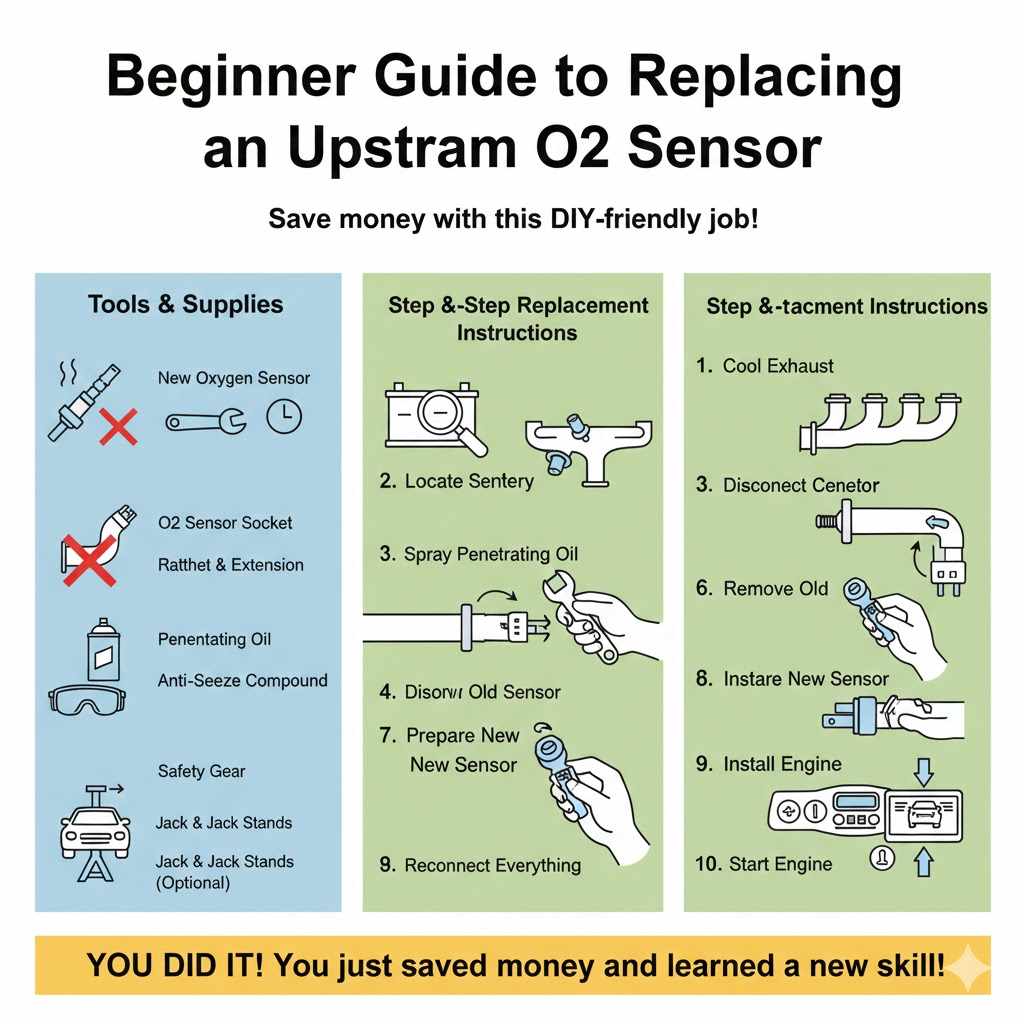 Beginner Guide to Replacing an Upstram O2 Sensor

Save money with this DIY-friendly job!

Tools & Supplies

New Oxygen Sensor

O2 Sensor Socket

Ratthet & Extension

Penentating Oil

Anti-Seeze Compound

Safety Gear

Jack & Jack Stands

Jack & Jack Stands (Optional)

Step &-Step Replacement Instructions

2. Locate Sentery

3. Spray Penetrating Oil

4. Disorvı Old Sensor

7. Prepare New New Sensor

9. Reconnect Everything

Step &-tacment Instructions

1. Cool Exhaust

3. Disconect Cenetor

6. Remove Old

8. Instare New Sensor

9. Install Engine

10. Start Engine

YOU DID IT! You just saved money and learned a new skill!