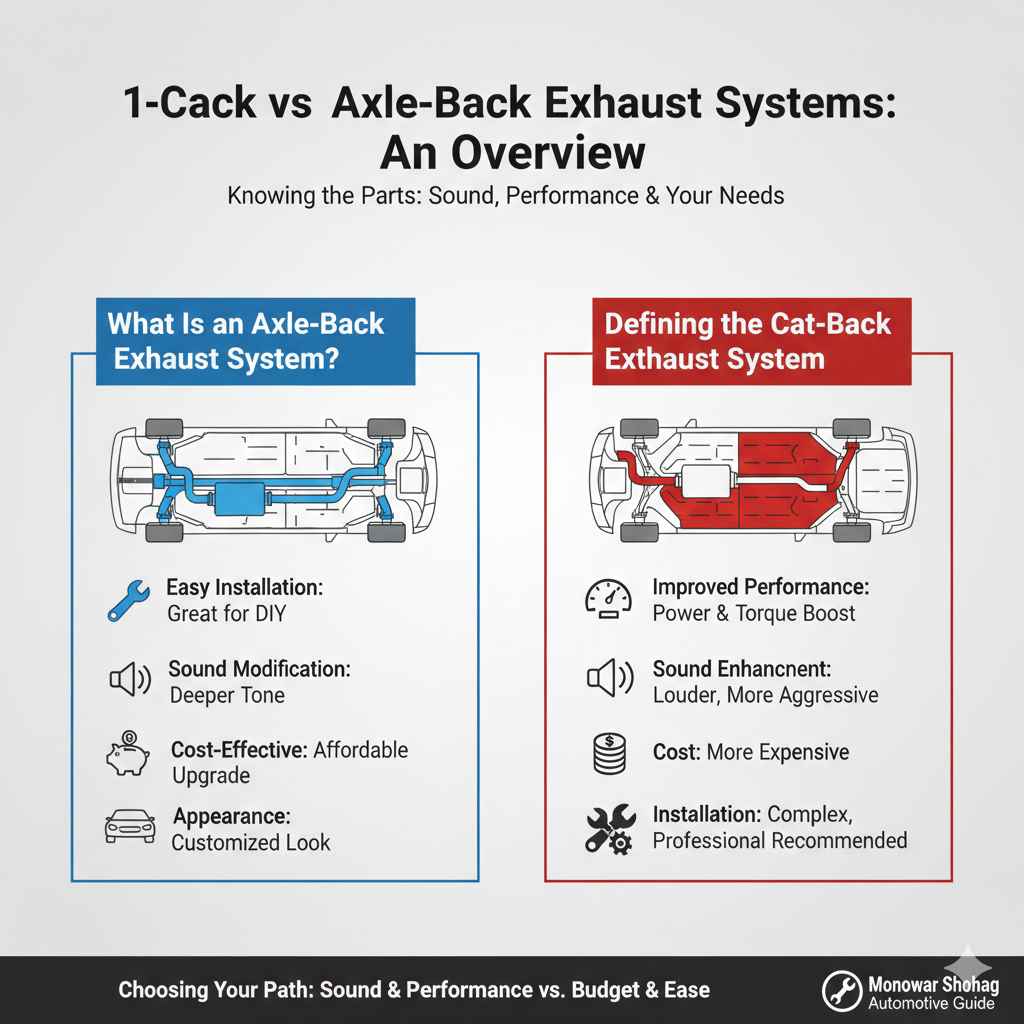 1-Cack vs Axle-Back Exhaust Systems: An Overview

Knowing the Parts: Sound, Performance & Your Needs

What Is an Axle-Back Exhaust System?

Easy Installation: Great for DIY

Sound Modification: Deeper Tone

Cost-Effective: Affordable Upgrade

Appearance: Customized Look

Defining the Cat-Back Exthaust System

Improved Performance: Power & Torque Boost

Sound Enhancnent: Louder, More Aggressive

Cost: More Expensive

Installation: Complex, Professional Recommended

Choosing Your Path: Sound & Performance vs. Budget & Ease

Monowar Shohag Automotive Guide