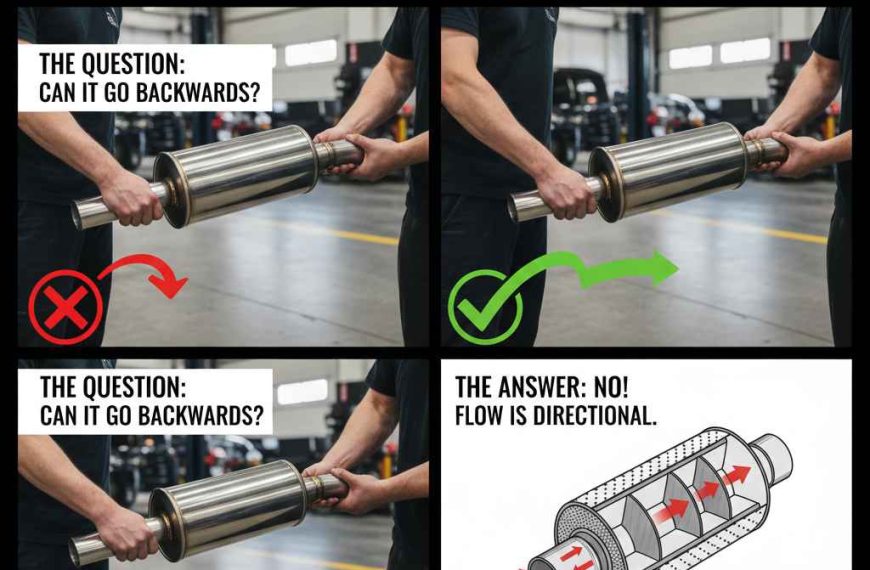 THE QUESTION:
CAN IT GO BACKWARDS?

THE QUESTION:
CAN IT GO BACKWARDS?

THE ANSWER: NO!
FLOW IS DIRECTIONAL.