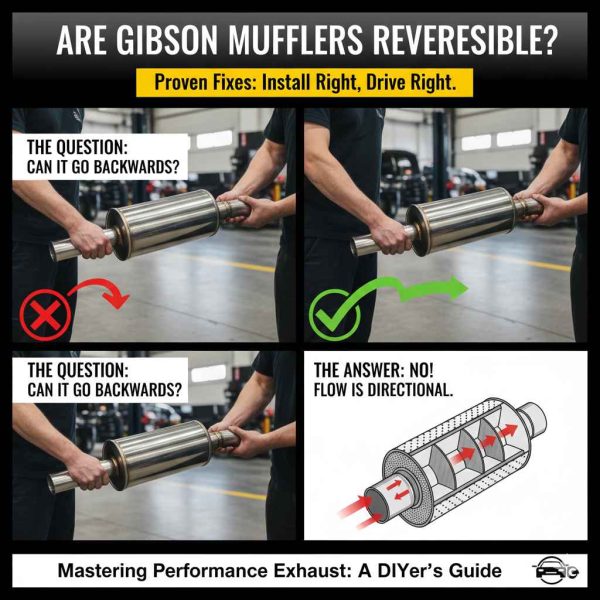 ARE GIBSON MUFFLERS REVERESIBLE?

Proven Fixes: Install Right, Drive Right.

THE QUESTION:
CAN IT GO BACKWARDS?

THE QUESTION:
CAN IT GO BACKWARDS?

THE ANSWER: NO!
FLOW IS DIRECTIONAL.

Mastering Performance Exhaust: A DIYer's Guide