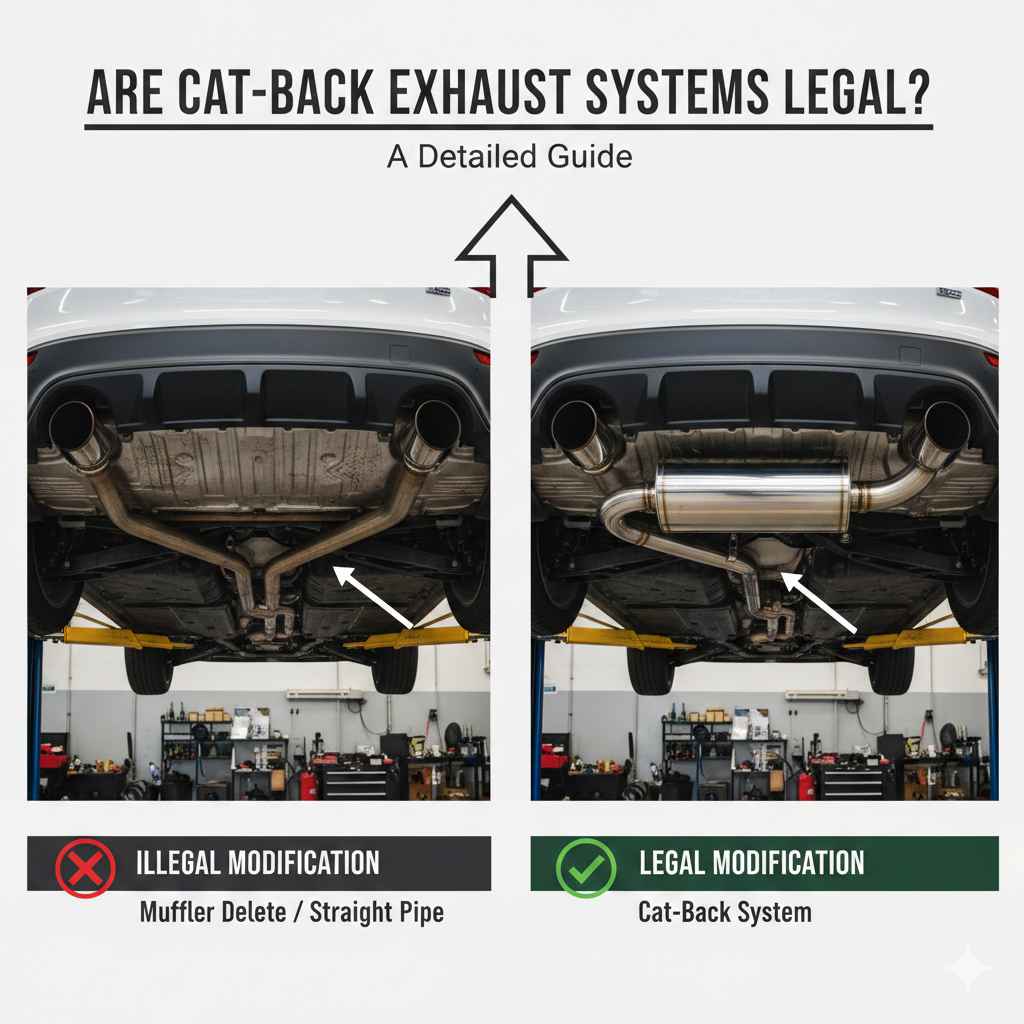 ARE CAT-BACK EXHAUST SYSTEMS LEGAL?

A Detailed Guide

ILLEGAL MODIFICATION

Muffler Delete / Straight Pipe

LEGAL MODIFICATION

Cat-Back System