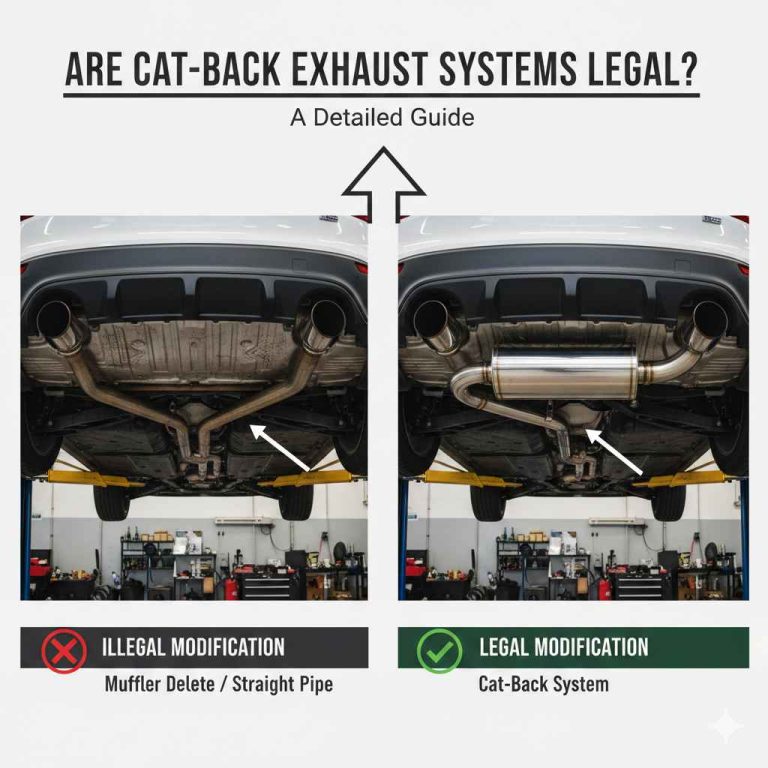 ARE CAT-BACK EXHAUST SYSTEMS LEGAL?

A Detailed Guide

ILLEGAL MODIFICATION

Muffler Delete / Straight Pipe

LEGAL MODIFICATION

Cat-Back System