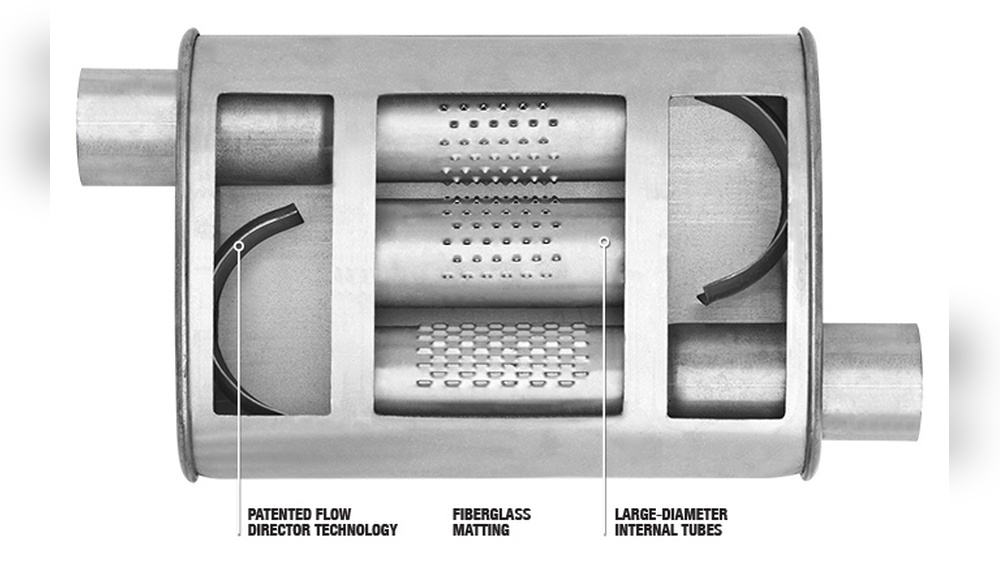 PATENTED FLOW DIRECTOR TECHNOLOGY

FIBERGLASS MATTING

LARGE-DIAMETER INTERNAL TUBES