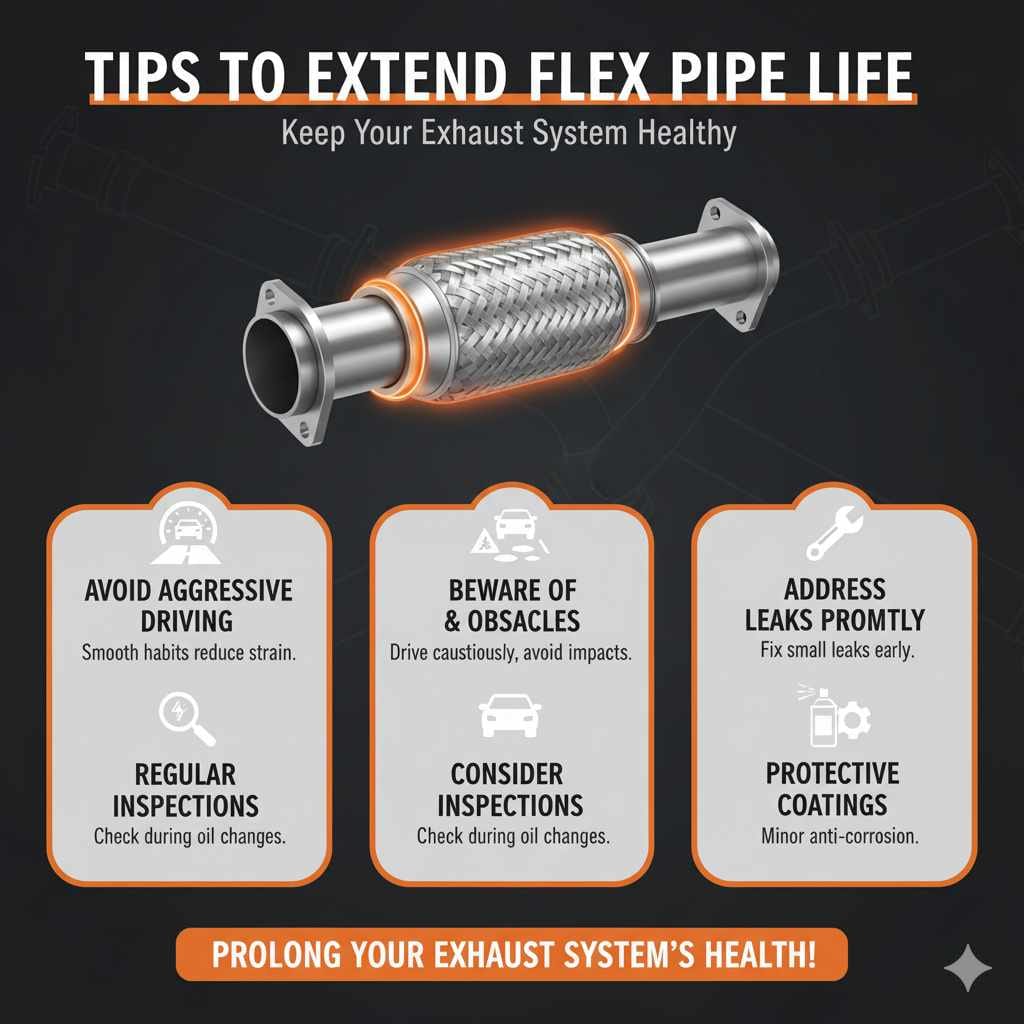 TIPS TO EXTEND FLEX PIPE LIFE

Keep Your Exhaust System Healthy

AVOID AGGRESSIVE DRIVING
Smooth habits reduce strain.

REGULAR INSPECTIONS
Check during oil changes.

BEWARE OF & OBSACLES
Drive caustiously, avoid impacts.

CONSIDER INSPECTIONS
Check during oil changes.

ADDRESS LEAKS PROMTLY
Fix small leaks early.

PROTECTIVE COATINGS
Minor anti-corrosion.

PROLONG YOUR EXHAUST SYSTEM'S HEALTH!