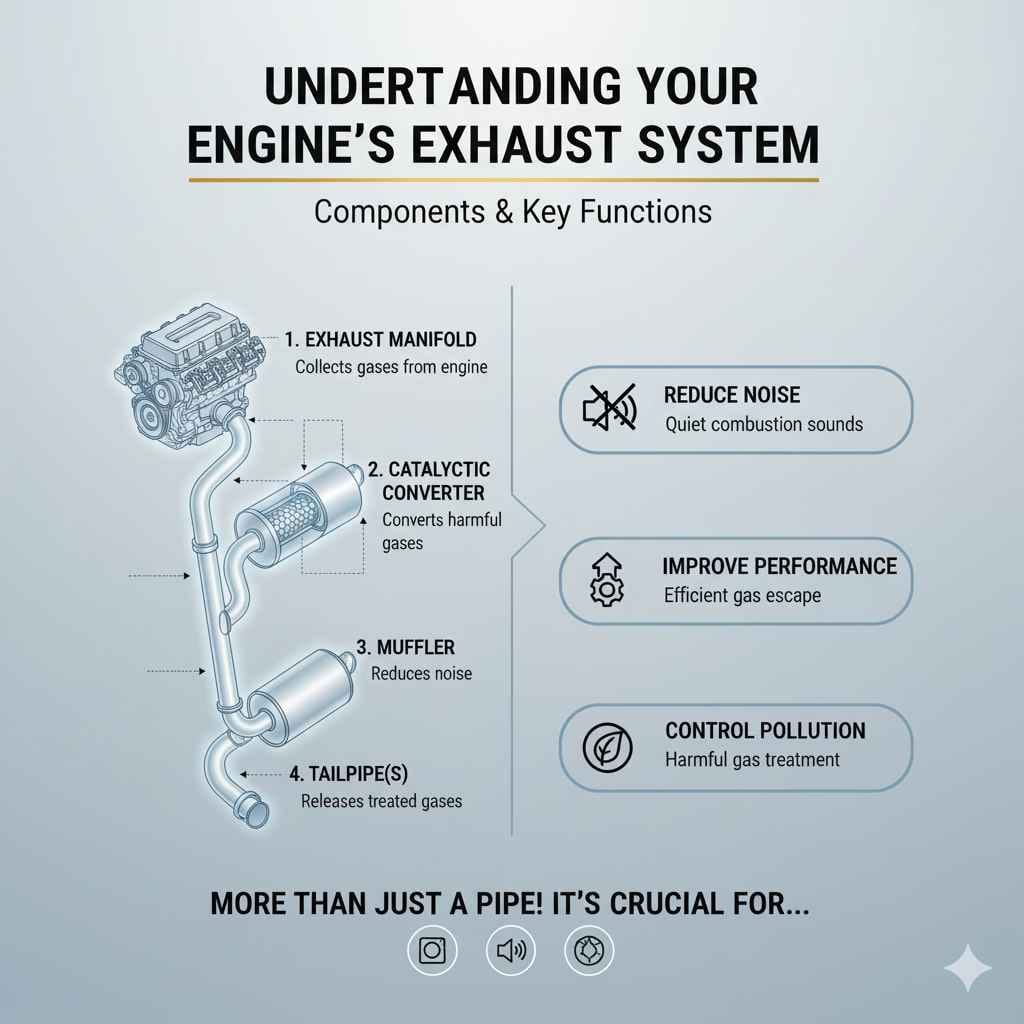 UNDERTANDING YOUR ENGINE'S EXHAUST SYSTEM

Components & Key Functions

1. EXHAUST MANIFOLD
Collects gases from engine

2. CATALYCTIC CONVERTER
Converts harmful gases

3. MUFFLER
Reduces noise

4. TAILPIPE(S)
Releases treated gases

REDUCE NOISE
Quiet combustion sounds

IMPROVE PERFORMANCE
Efficient gas escape

CONTROL POLLUTION
Harmful gas treatment

MORE THAN JUST A PIPE! IT'S CRUCIAL FOR...