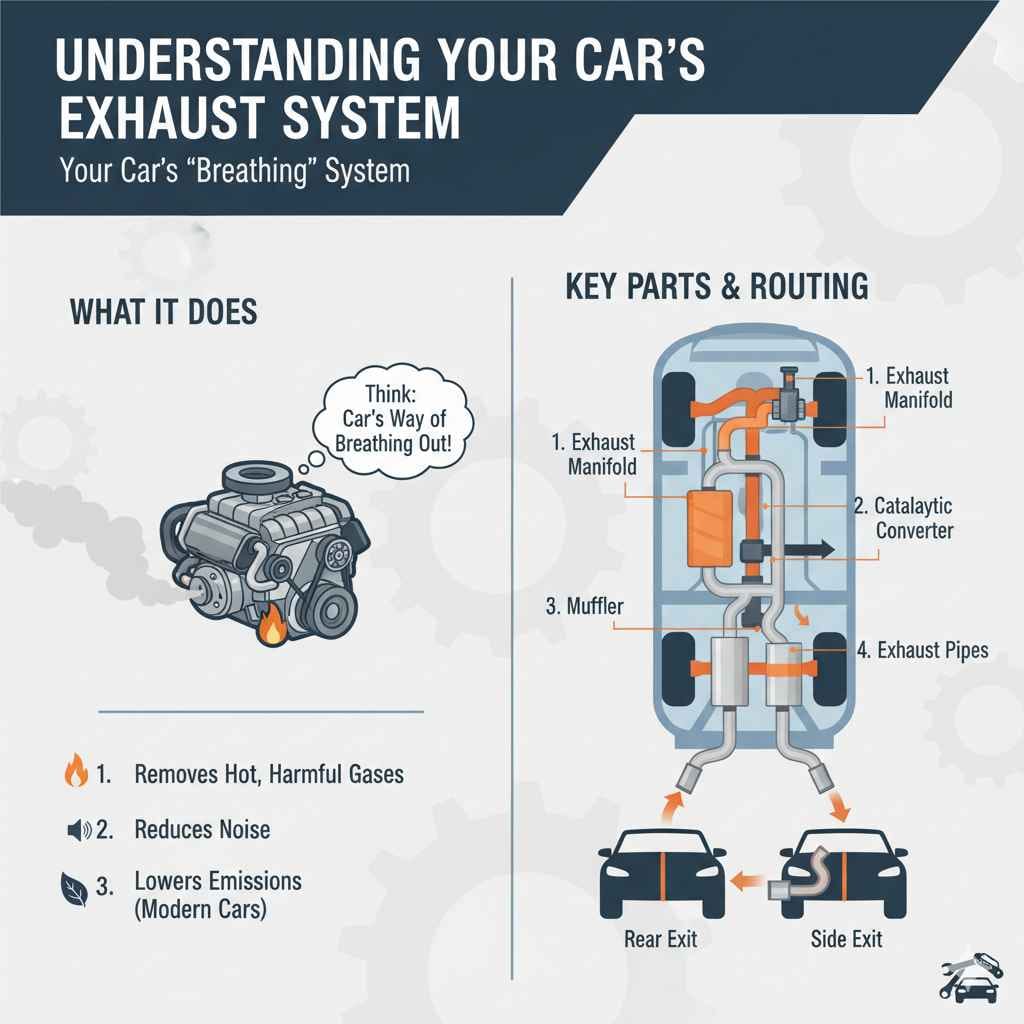 UNDERSTANDING YOUR CAR'S EXHAUST SYSTEM

Your Car's "Breathing" System

WHAT IT DOES

Think: Car's Way of Breathing Out!

1. Removes Hot, Harmful Gases

2. Reduces Noise

3. Lowers Emissions (Modern Cars)

KEY PARTS & ROUTING

1. Exhaust Manifold

1. Exhaust Manifold

2. Catalaytic Converter

3. Muffler

4. Exhaust Pipes

Rear Exit

Side Exit