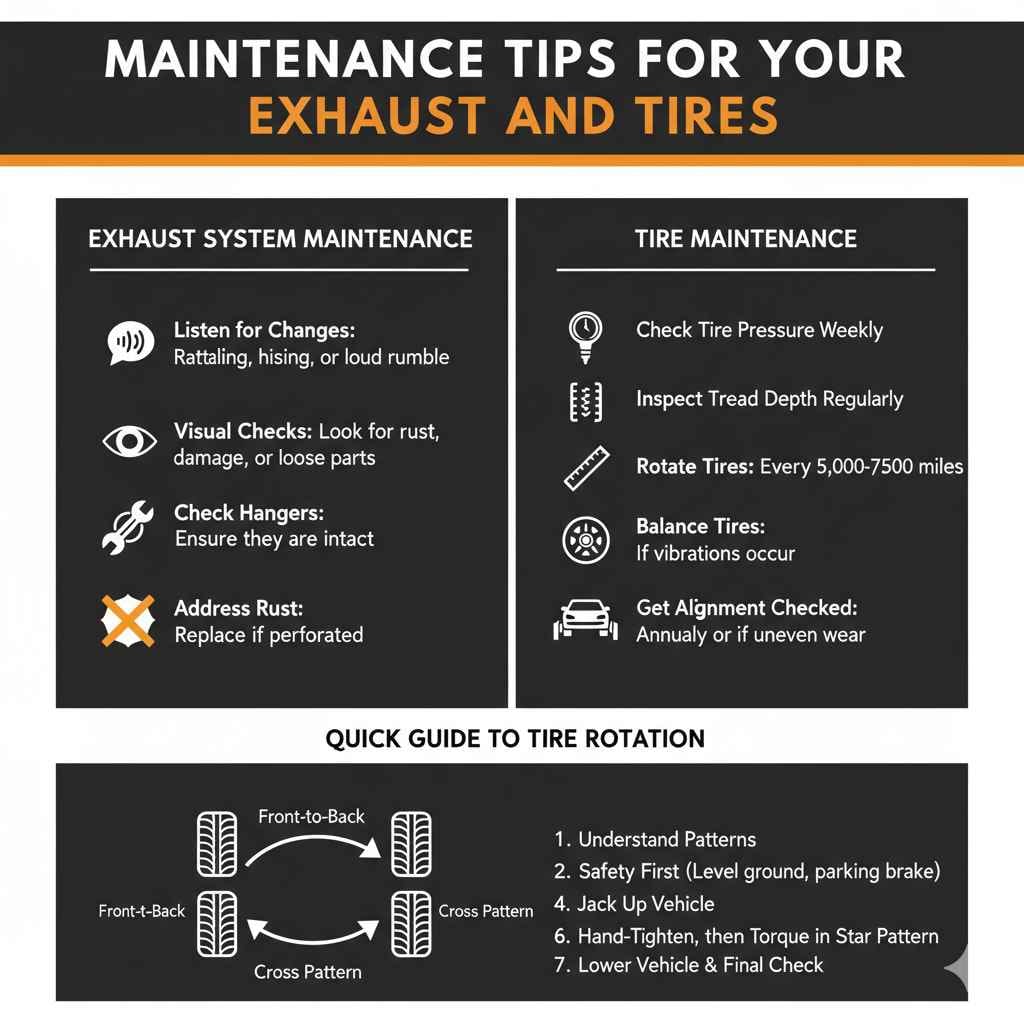 MAINTENANCE TIPS FOR YOUR
EXHAUST AND TIRES

EXHAUST SYSTEM MAINTENANCE

Listen for Changes:
Rattaling, hising, or loud rumble

Visual Checks: Look for rust, damage, or loose parts

Check Hangers:
Ensure they are intact

Address Rust:
Replace if perforated

TIRE MAINTENANCE

Check Tire Pressure Weekly

Inspect Tread Depth Regularly

Rotate Tires: Every 5,000-7500 miles

Balance Tires:
If vibrations occur

Get Alignment Checked:
Annualy or if uneven wear

QUICK GUIDE TO TIRE ROTATION

Front-to-Back

Front-t-Back

Cross Pattern

Cross Pattern

1. Understand Patterns
2. Safety First (Level ground, parking brake)
4. Jack Up Vehicle
6. Hand-Tighten, then Torque in Star Pattern
7. Lower Vehicle & Final Check