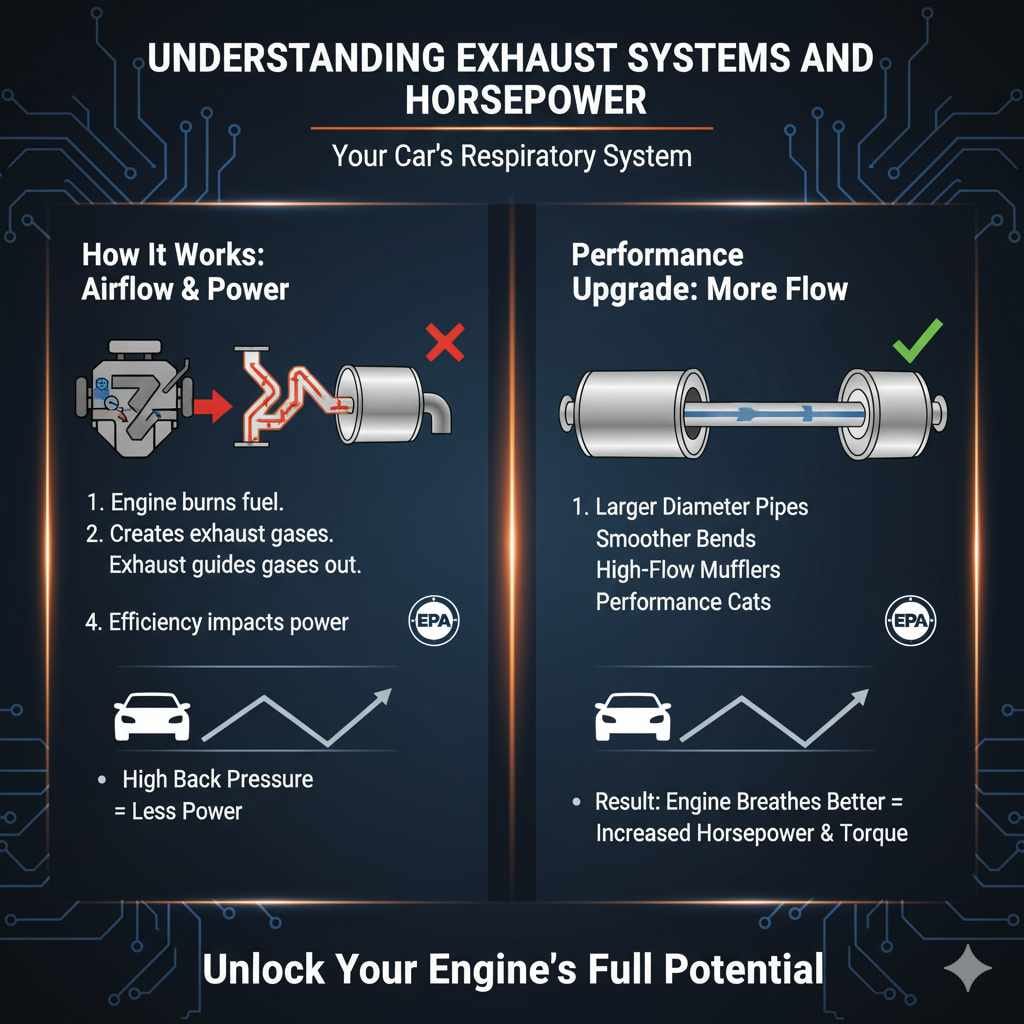 UNDERSTANDING EXHAUST SYSTEMS AND HORSEPOWER

Your Car's Respiratory System

How It Works: Airflow & Power

1. Engine burns fuel.
2. Creates exhaust gases.
Exhaust guides gases out.

4. Efficiency impacts power

EPA

• High Back Pressure = Less Power

Performance Upgrade: More Flow

1. Larger Diameter Pipes
Smoother Bends
High-Flow Mufflers
Performance Cats

EPA

• Result: Engine Breathes Better = Increased Horsepower & Torque

Unlock Your Engine's Full Potential