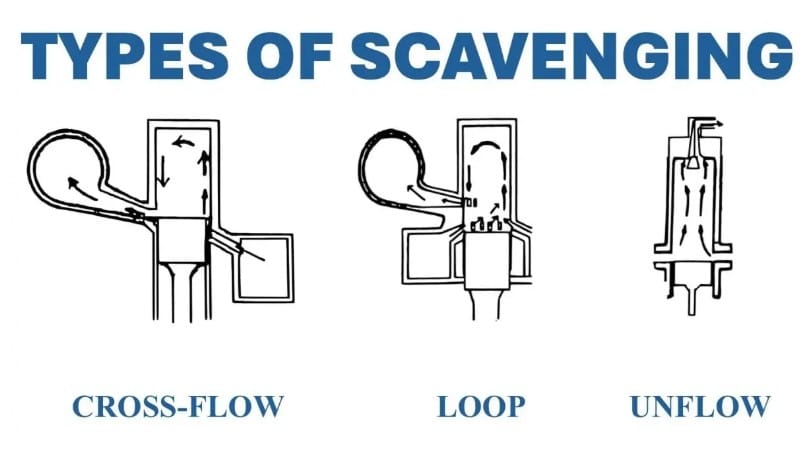 TYPES OF SCAVENGING

CROSS-FLOW

LOOP

UNFLOW